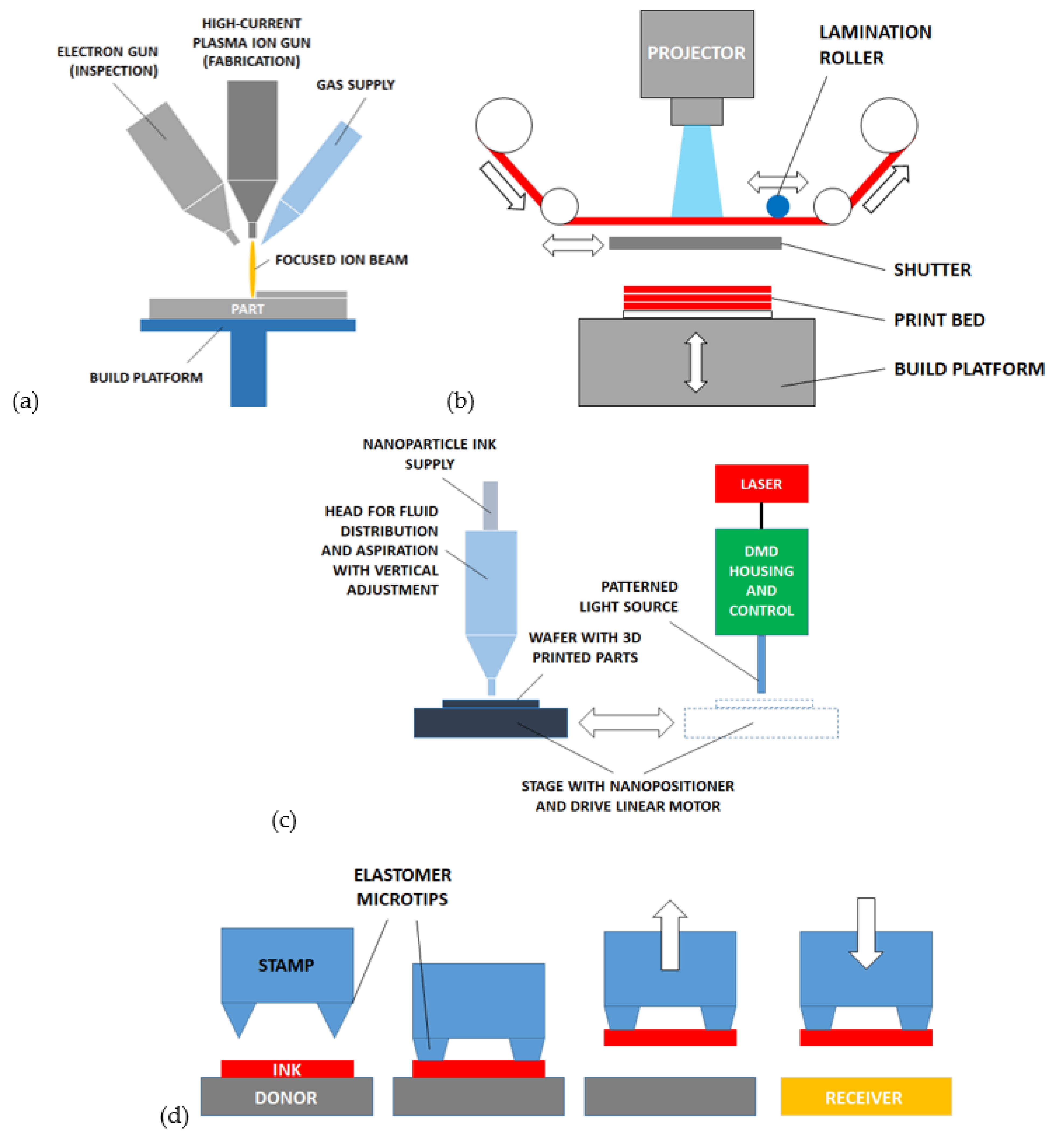 ELECTRON GUN (INSPECTION)

HIGH-CURRENT PLASMA ION GUN (FABRICATION)

GAS SUPPLY

FOCUSED ION BEAM

PART

BUILD PLATFORM

(a)

PROJECTOR

LAMINATION ROLLER

SHUTTER

PRINT BED

BUILD PLATFORM

(b)

NANOPARTICLE INK SUPPLY

HEAD FOR FLUID DISTRIBUTION AND ASPIRATION WITH VERTICAL ADJUSTMENT

LASER

DMD HOUSING AND CONTROL

PATTERNED LIGHT SOURCE

WAFER WITH 3D PRINTED PARTS

STAGE WITH NANOPOSITIONER AND DRIVE LINEAR MOTOR

(c)

ELASTOMER MICROTIPS

STAMP

INK

DONOR

RECEIVER

(d)