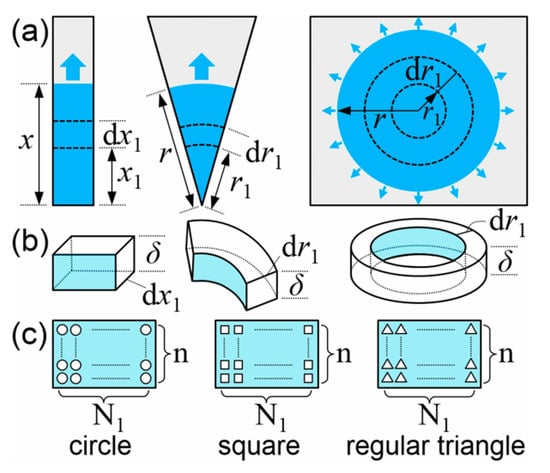 (a)

$x$

$dx_1$

$x_1$

$r$

$dr_1$

$r_1$

$dr_1$

$r$

$r_1$

(b)

$\delta$

$dx_1$

$dr_1$

$\delta$

$dr_1$

$\delta$

(c)

n

$N_1$

circle

n

$N_1$

square

n

$N_1$

regular triangle