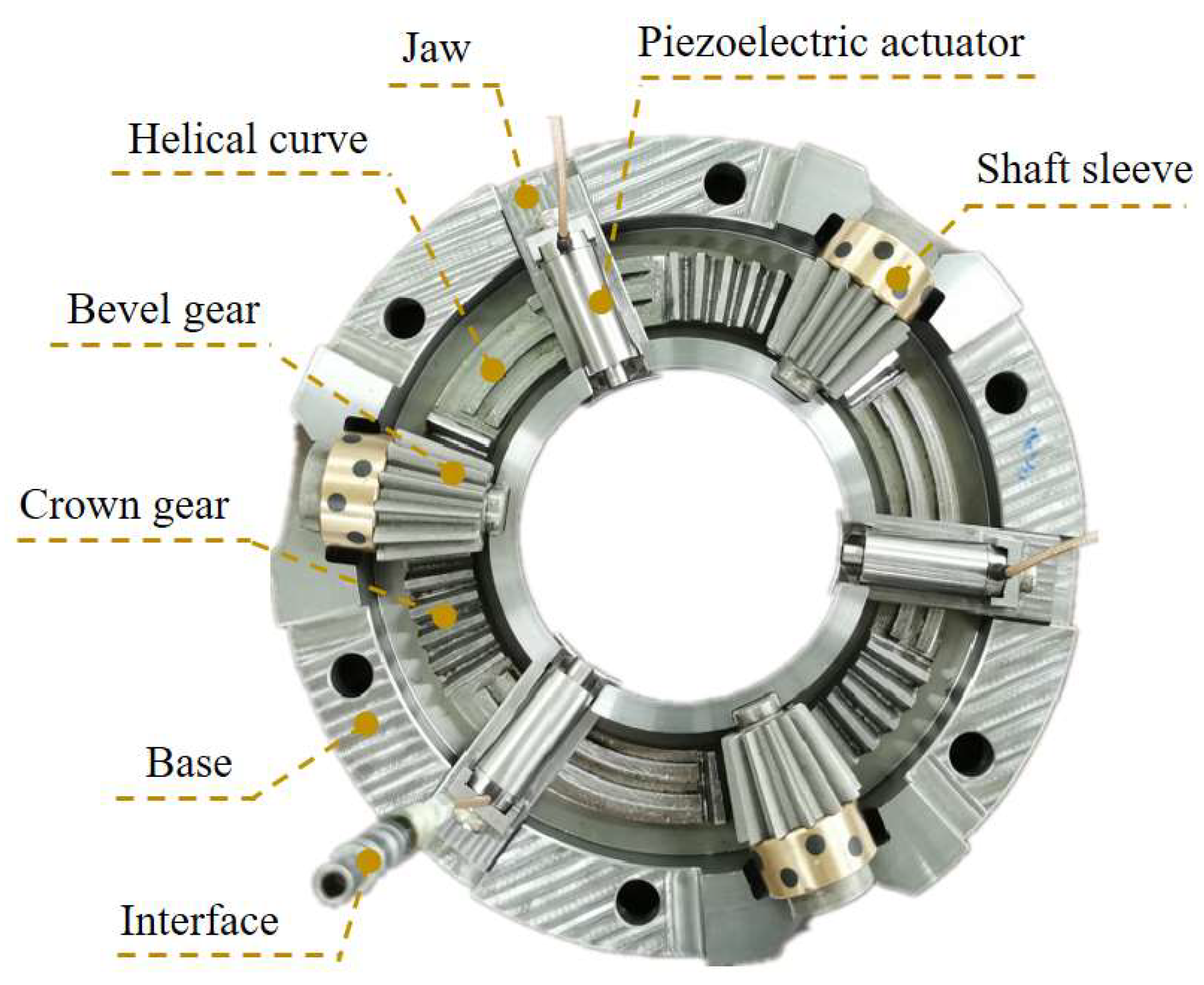 Jaw
Piezoelectric actuator
Helical curve
Shaft sleeve
Bevel gear
Crown gear
Base
Interface