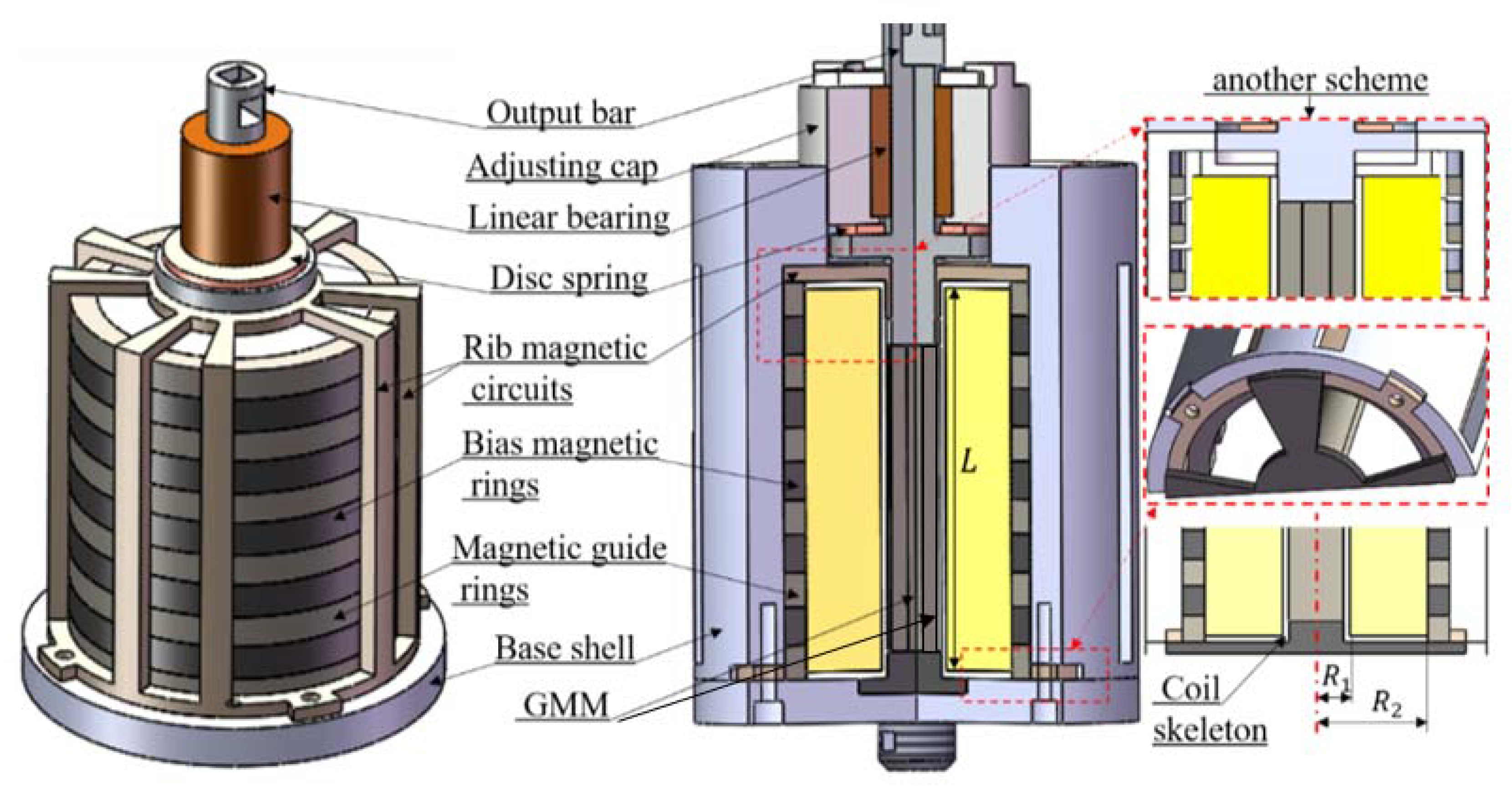 Output bar

Adjusting cap

Linear bearing

Disc spring

Rib magnetic circuits

Bias magnetic rings

Magnetic guide rings

Base shell

GMM

$L$

another scheme

Coil skeleton

$R_1$

$R_2$