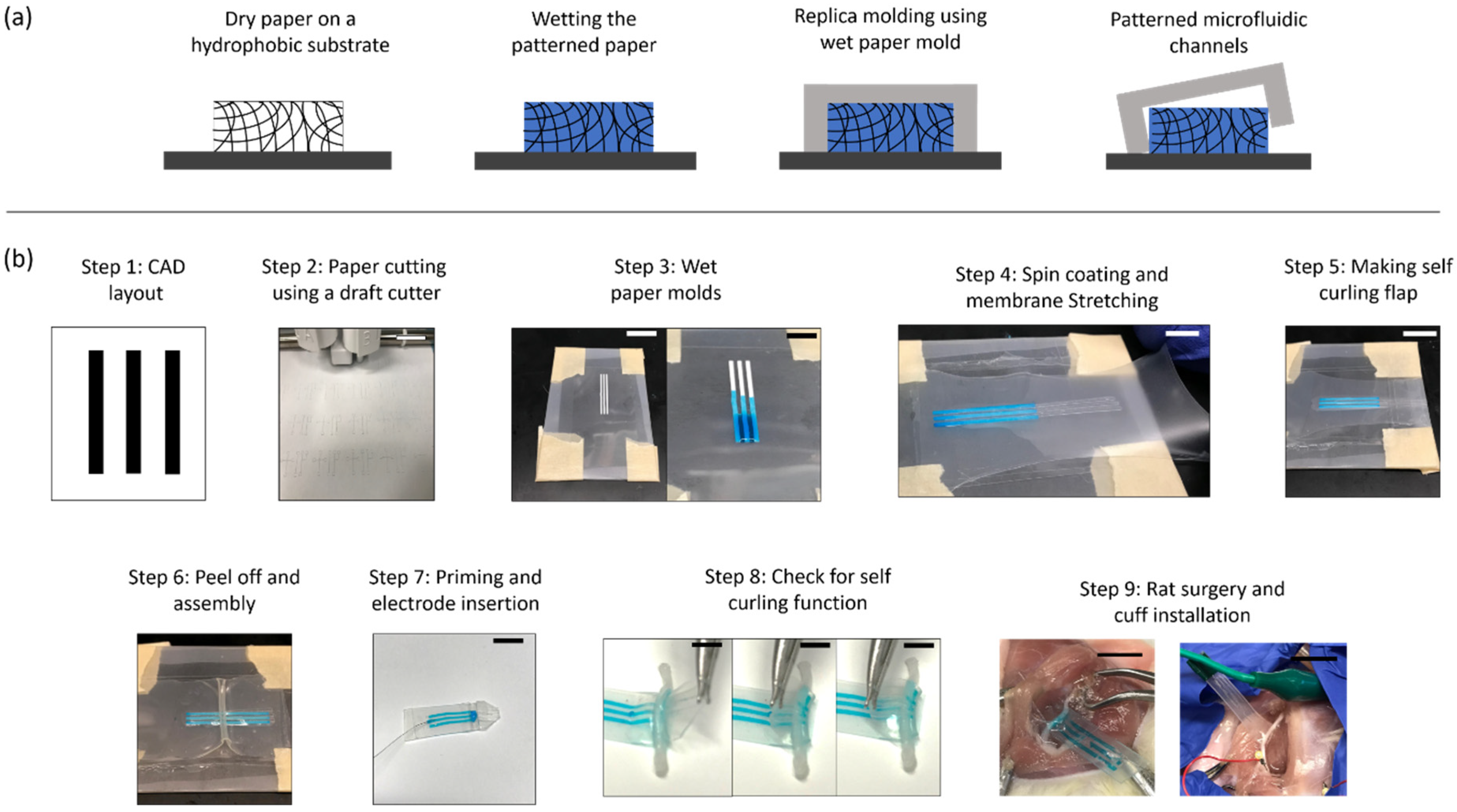 (a)

Dry paper on a hydrophobic substrate

Wetting the patterned paper

Replica molding using wet paper mold

Patterned microfluidic channels

(b)

Step 1: CAD layout

Step 2: Paper cutting using a draft cutter

Step 3: Wet paper molds

Step 4: Spin coating and membrane Stretching

Step 5: Making self curling flap

Step 6: Peel off and assembly

Step 7: Priming and electrode insertion

Step 8: Check for self curling function

Step 9: Rat surgery and cuff installation