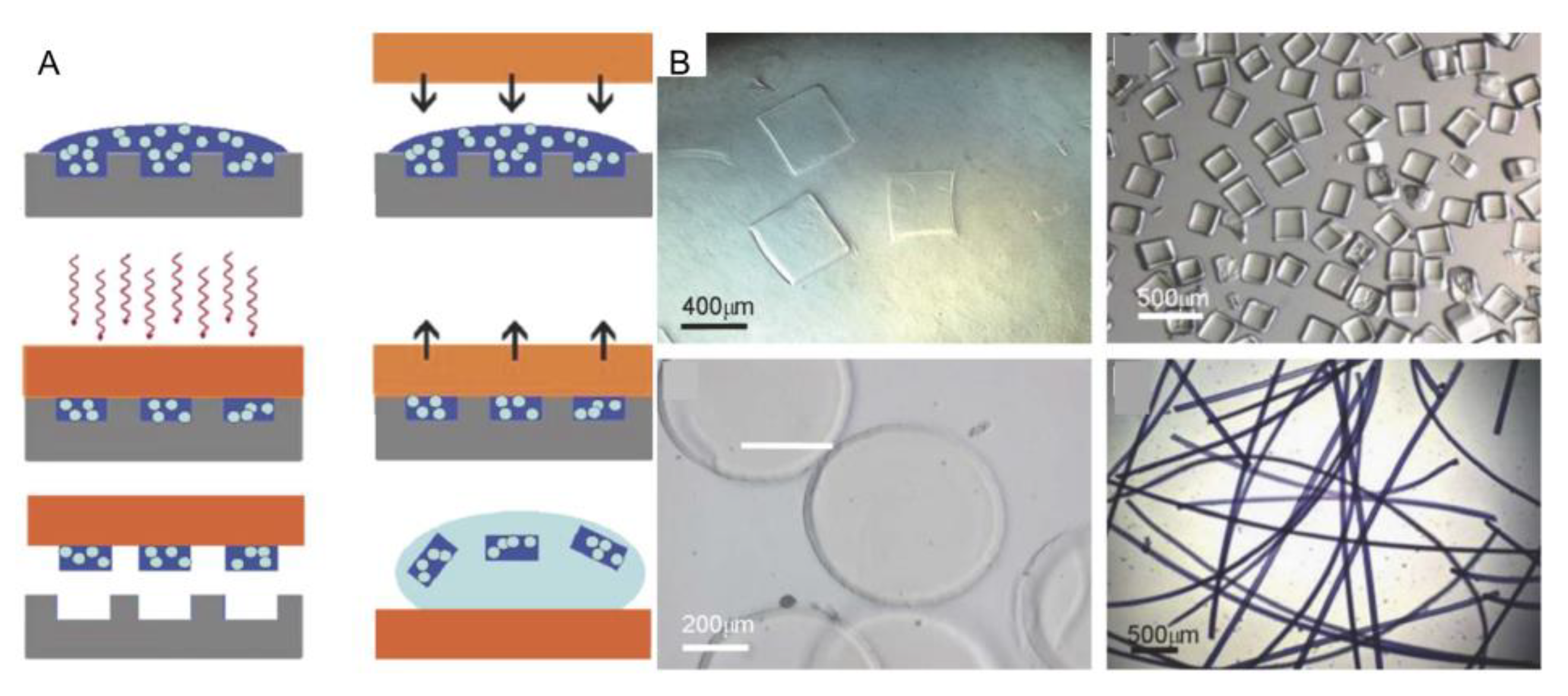 A

B

400μm

500μm

200μm

500μm