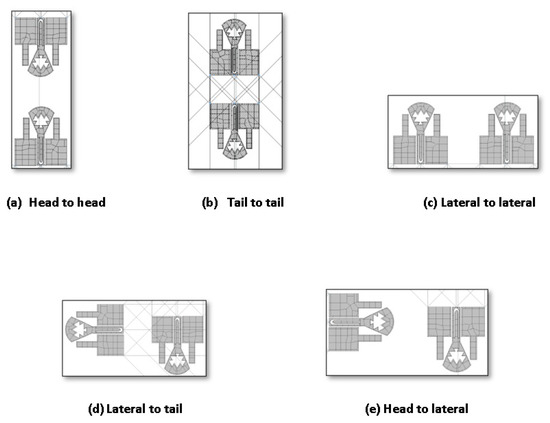 (a) Head to head

(b) Tail to tail

(c) Lateral to lateral

(d) Lateral to tail

(e) Head to lateral