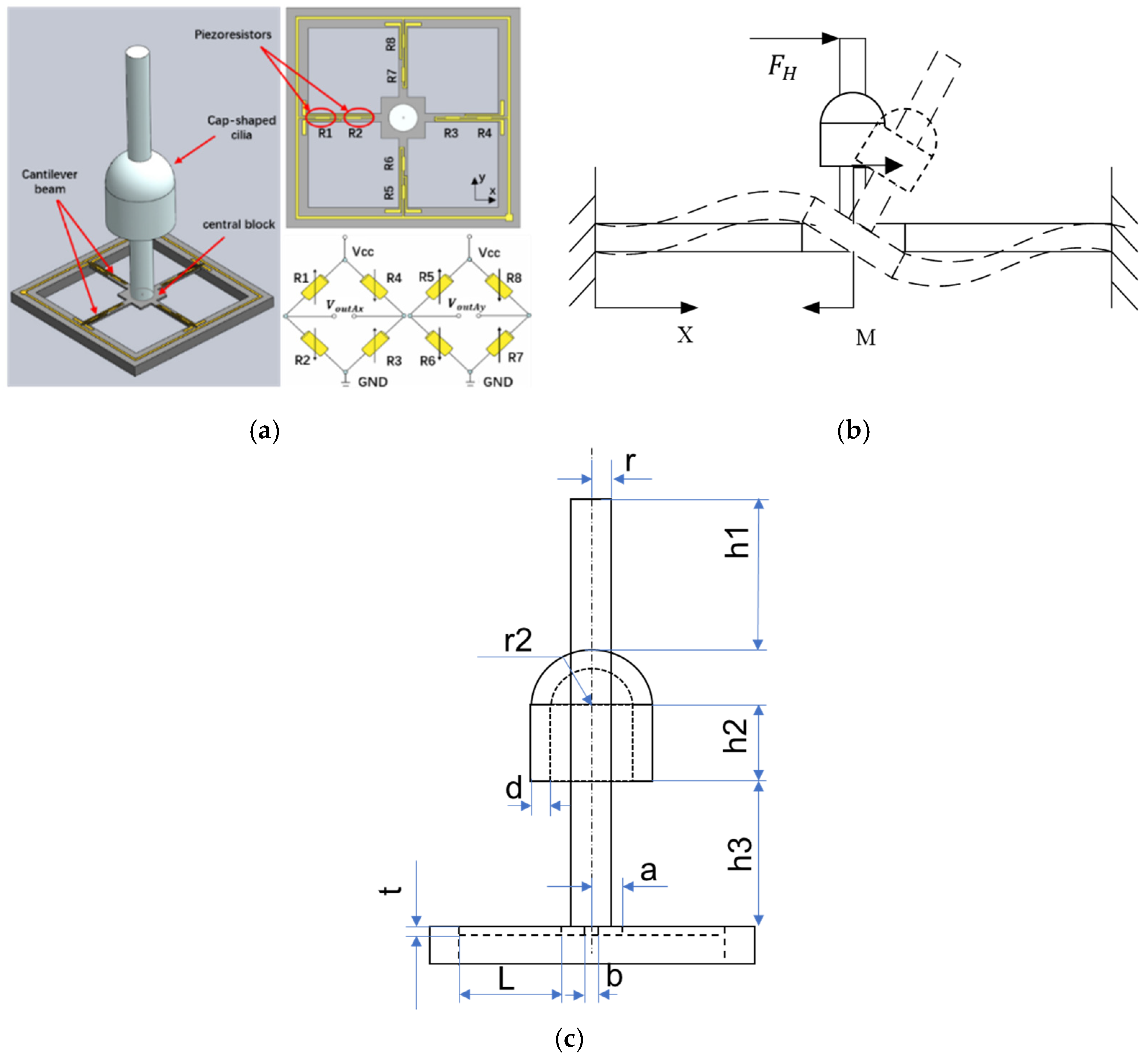 Piezoresistors

Cap-shaped cilia

Cantilever beam

central block

R8
R7
R1 R2 R3 R4
R6
R5
y
x

Vcc
R1 R4
$V_{outAx}$
R2 R3
GND

Vcc
R5 R8
$V_{outAy}$
R6 R7
GND

(a)

$F_H$

X

M

(b)

r
h1
r2
h2
d
h3
a
t
L
b

(c)