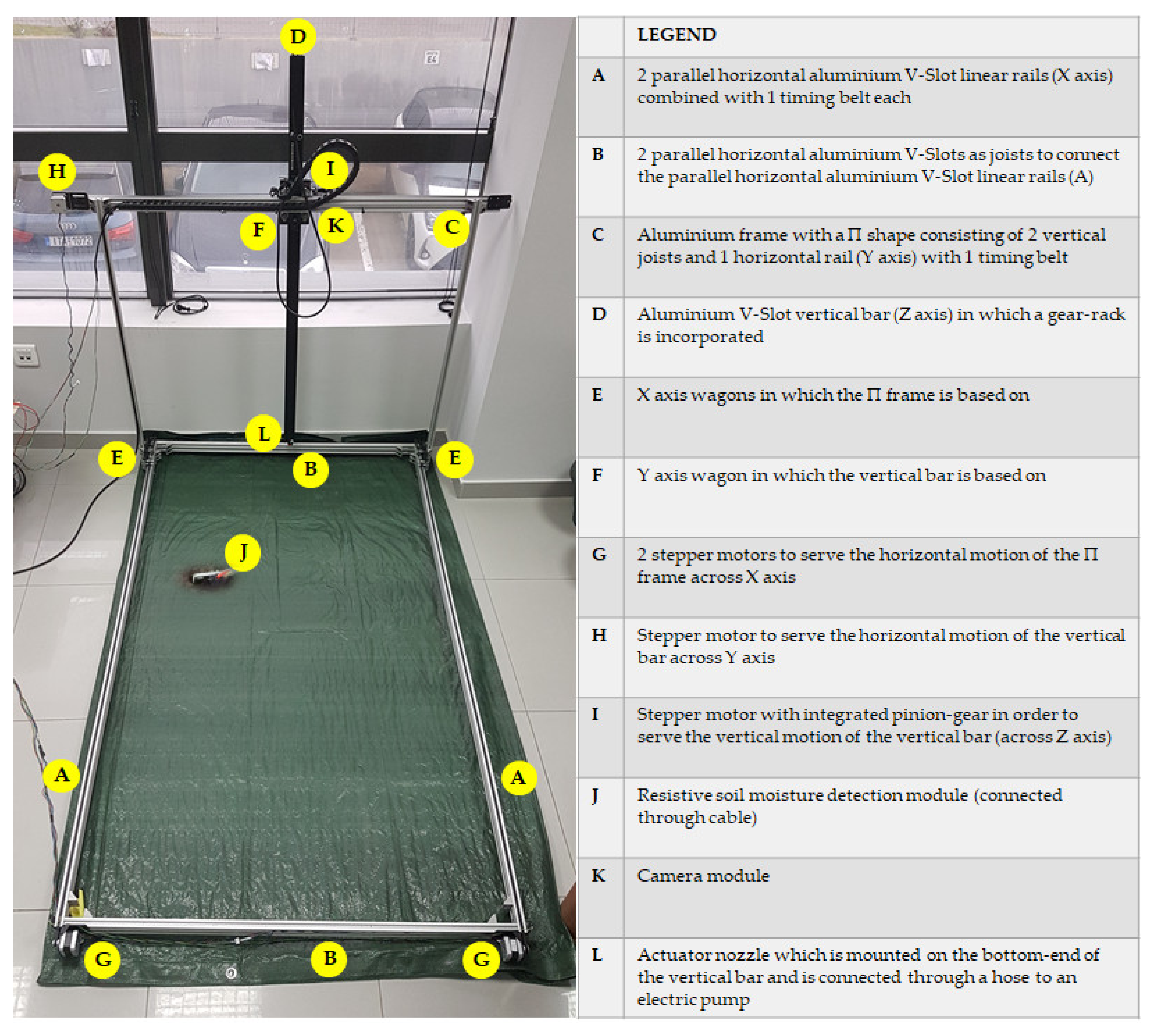 D
H
I
F
K
C
L
E
B
E
J
A
A
G
B
G

|   | LEGEND |
|---|---|
| A | 2 parallel horizontal aluminium V-Slot linear rails (X axis) combined with 1 timing belt each |
| B | 2 parallel horizontal aluminium V-Slots as joists to connect the parallel horizontal aluminium V-Slot linear rails (A) |
| C | Aluminium frame with a Π shape consisting of 2 vertical joists and 1 horizontal rail (Y axis) with 1 timing belt |
| D | Aluminium V-Slot vertical bar (Z axis) in which a gear-rack is incorporated |
| E | X axis wagons in which the Π frame is based on |
| F | Y axis wagon in which the vertical bar is based on |
| G | 2 stepper motors to serve the horizontal motion of the Π frame across X axis |
| H | Stepper motor to serve the horizontal motion of the vertical bar across Y axis |
| I | Stepper motor with integrated pinion-gear in order to serve the vertical motion of the vertical bar (across Z axis) |
| J | Resistive soil moisture detection module (connected through cable) |
| K | Camera module |
| L | Actuator nozzle which is mounted on the bottom-end of the vertical bar and is connected through a hose to an electric pump |