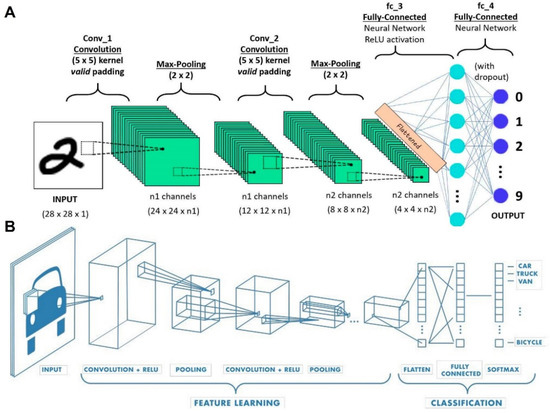 A

Conv_1
Convolution
(5 x 5) kernel
valid padding

Max-Pooling
(2 x 2)

Conv_2
Convolution
(5 x 5) kernel
valid padding

Max-Pooling
(2 x 2)

fc_3
Fully-Connected
Neural Network
ReLU activation

fc_4
Fully-Connected
Neural Network

(with dropout)

Flattened

0
1
2
⋮
9

INPUT
(28 x 28 x 1)

n1 channels
(24 x 24 x n1)

n1 channels
(12 x 12 x n1)

n2 channels
(8 x 8 x n2)

n2 channels
(4 x 4 x n2)

OUTPUT

B

CAR
TRUCK
VAN
⋮
BICYCLE

INPUT
CONVOLUTION + RELU
POOLING
CONVOLUTION + RELU
POOLING
FLATTEN
FULLY CONNECTED
SOFTMAX

FEATURE LEARNING
CLASSIFICATION