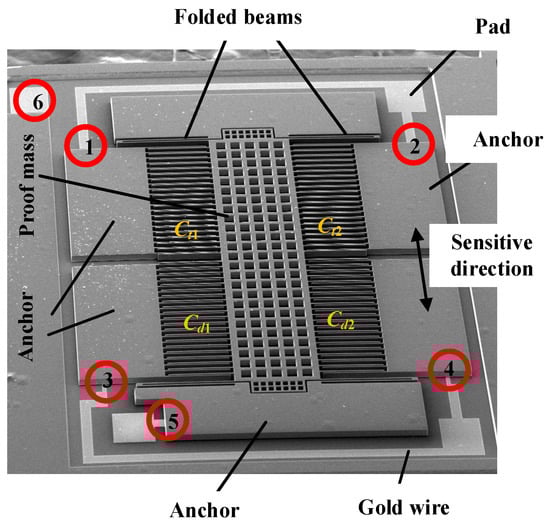 Folded beams

Pad

6

1

2

Anchor

Proof mass

$C_{t1}$

$C_{t2}$

Sensitive direction

Anchor

$C_{d1}$

$C_{d2}$

3

4

5

Anchor

Gold wire