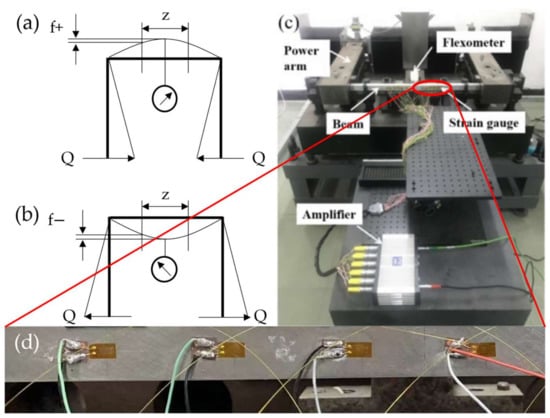 (a)
f+
z
Q
Q

(b)
f−
z
Q
Q

(c)
Power arm
Flexometer
Beam
Strain gauge
Amplifier

(d)