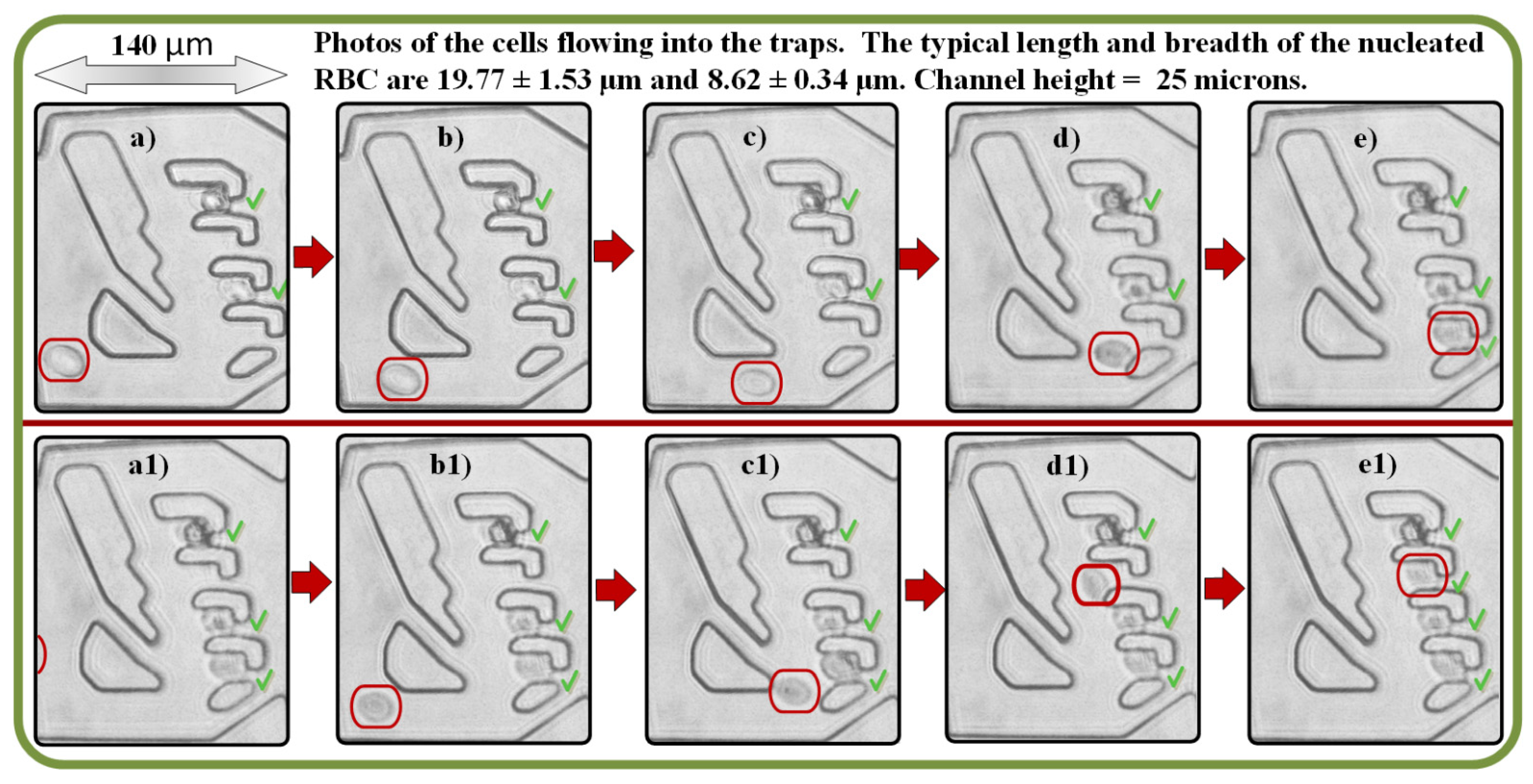 140 μm

Photos of the cells flowing into the traps. The typical length and breadth of the nucleated RBC are 19.77 ± 1.53 μm and 8.62 ± 0.34 μm. Channel height = 25 microns.

a)

b)

c)

d)

e)

a1)

b1)

c1)

d1)

e1)