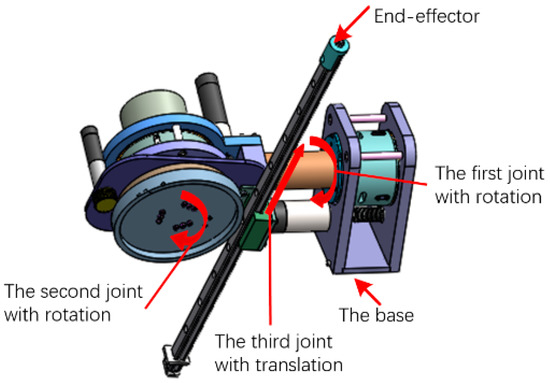 End-effector

The first joint with rotation

The second joint with rotation

The base

The third joint with translation