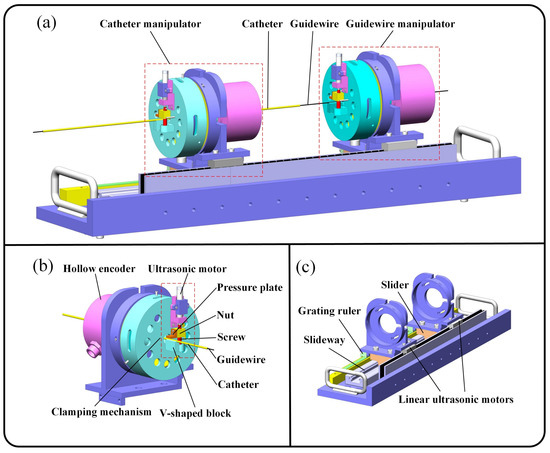 (a)
Catheter manipulator
Catheter
Guidewire
Guidewire manipulator

(b)
Hollow encoder
Ultrasonic motor
Pressure plate
Nut
Screw
Guidewire
Catheter
Clamping mechanism
V-shaped block

(c)
Slider
Grating ruler
Slideway
Linear ultrasonic motors