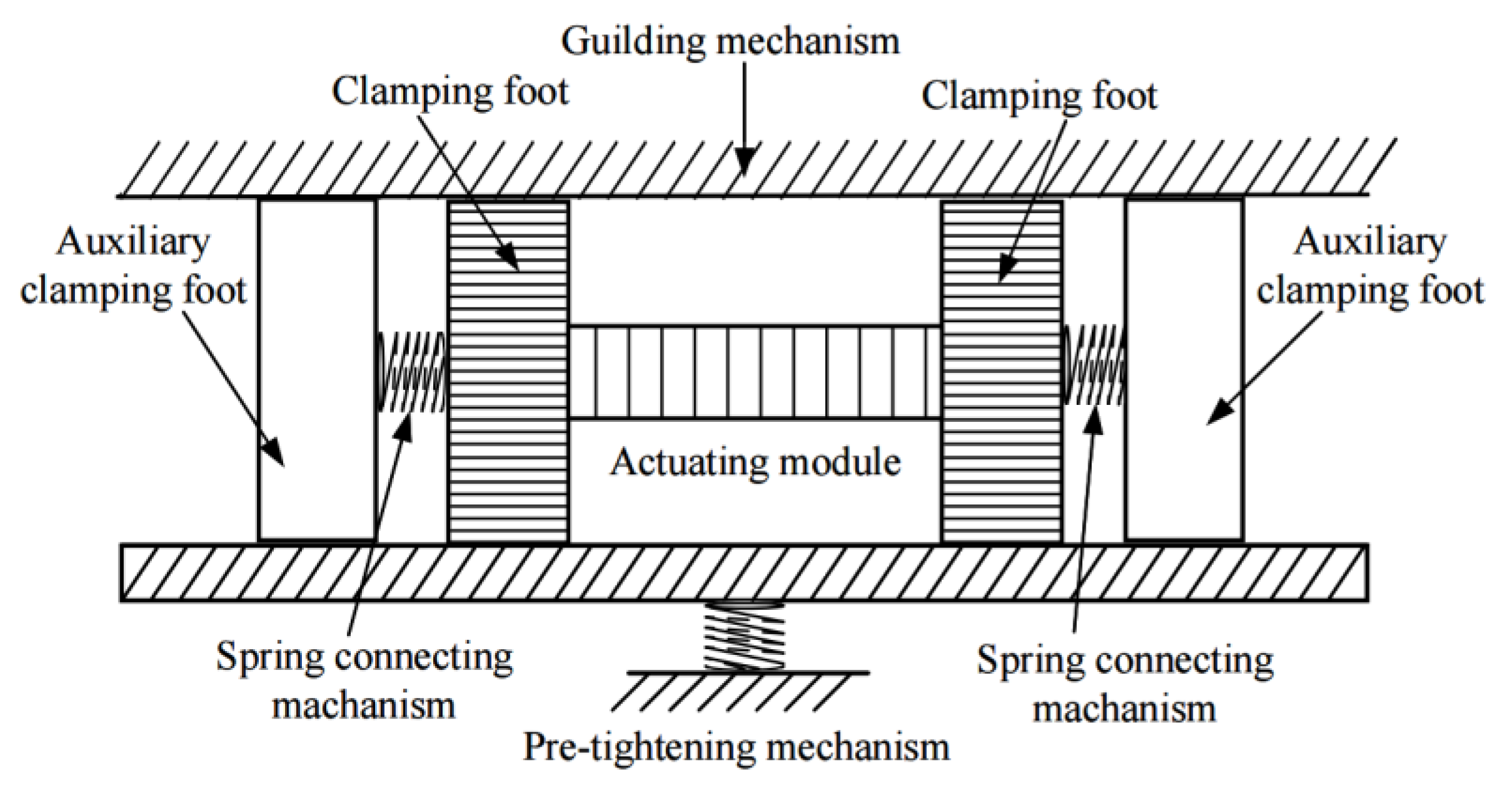 Guilding mechanism

Clamping foot

Clamping foot

Auxiliary clamping foot

Auxiliary clamping foot

Actuating module

Spring connecting machanism

Spring connecting machanism

Pre-tightening mechanism