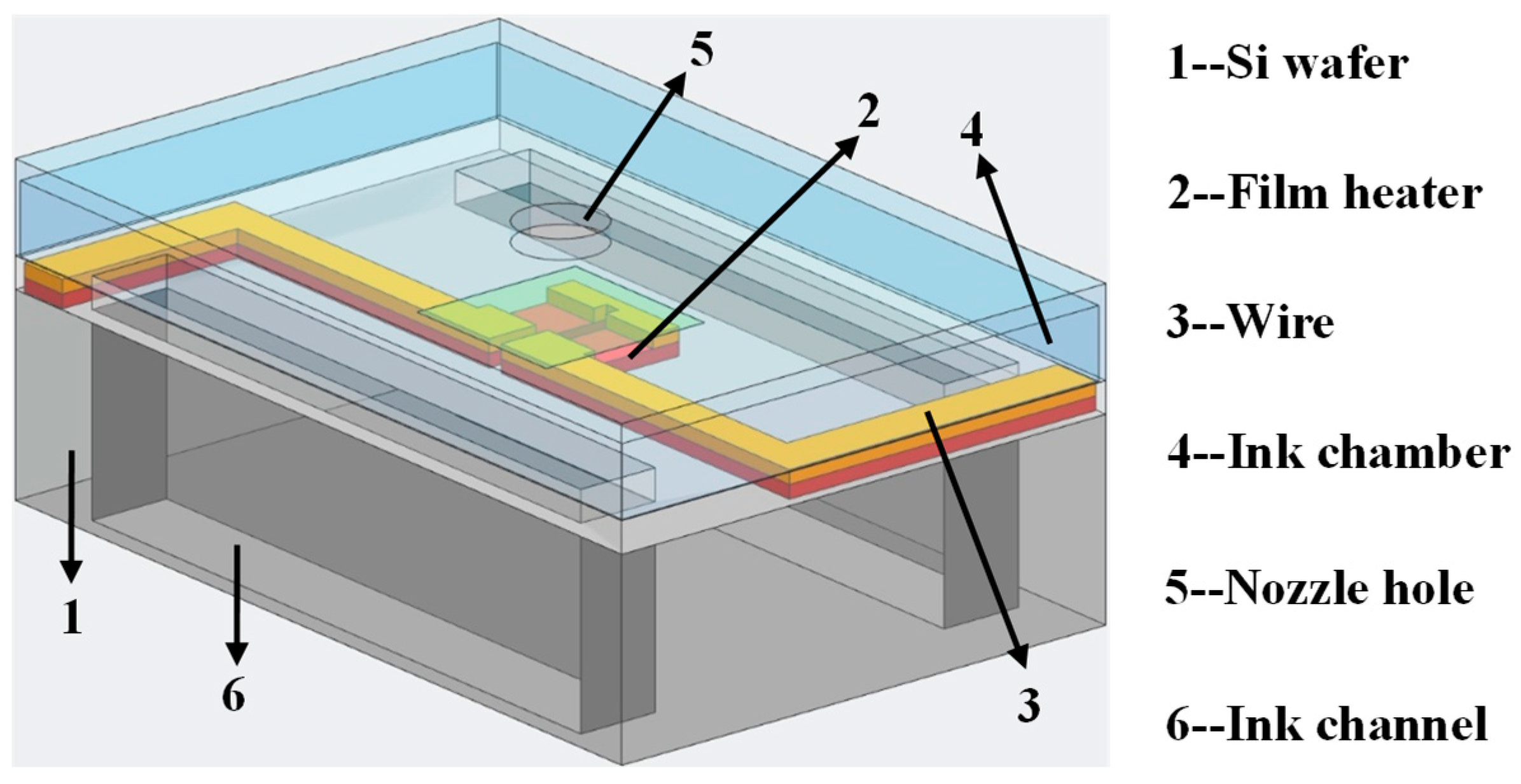 5
2
4
1
6
3

1--Si wafer

2--Film heater

3--Wire

4--Ink chamber

5--Nozzle hole

6--Ink channel