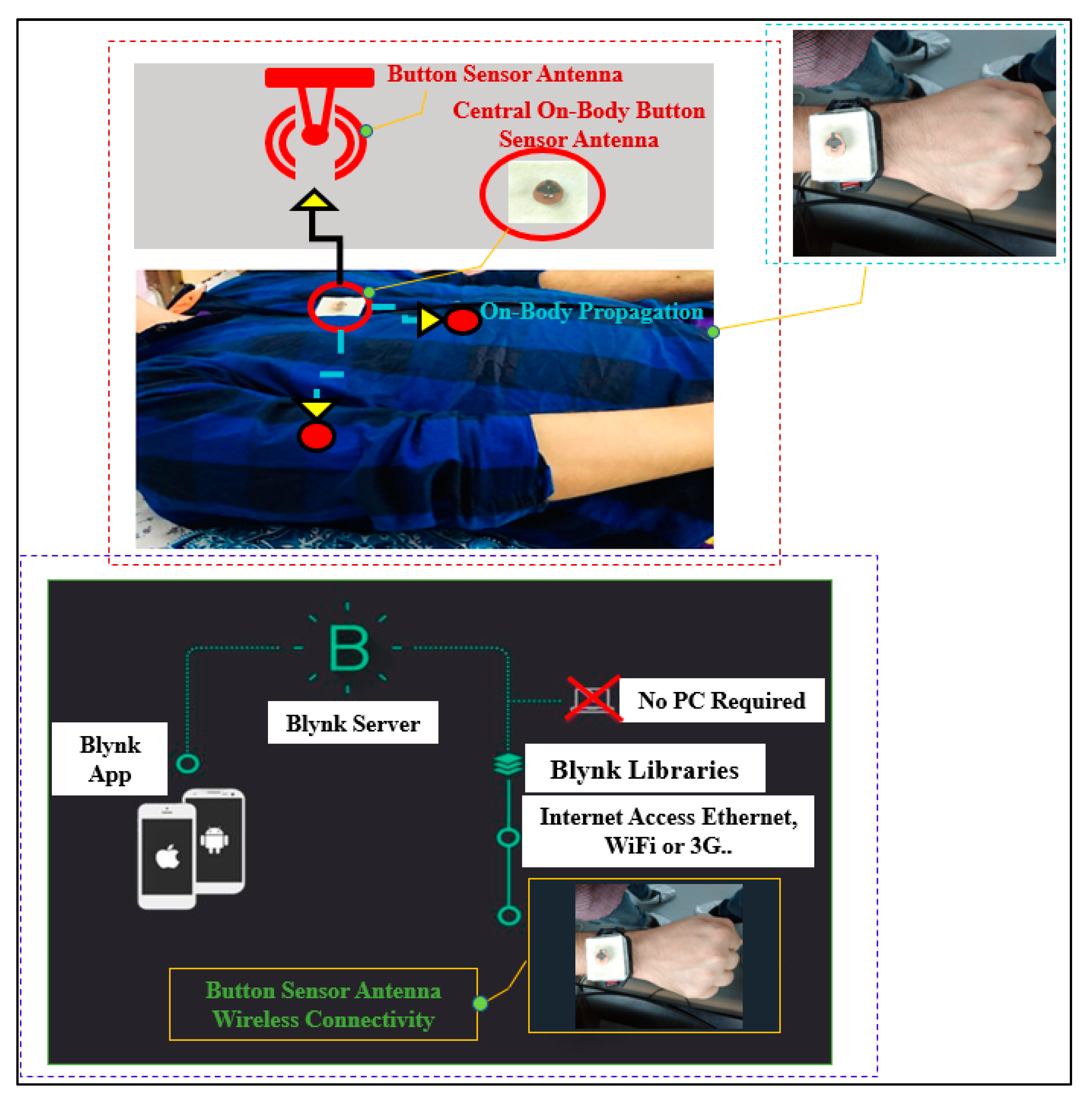 Button Sensor Antenna

Central On-Body Button Sensor Antenna

On-Body Propagation

B

Blynk Server

No PC Required

Blynk App

Blynk Libraries

Internet Access Ethernet, WiFi or 3G..

Button Sensor Antenna Wireless Connectivity