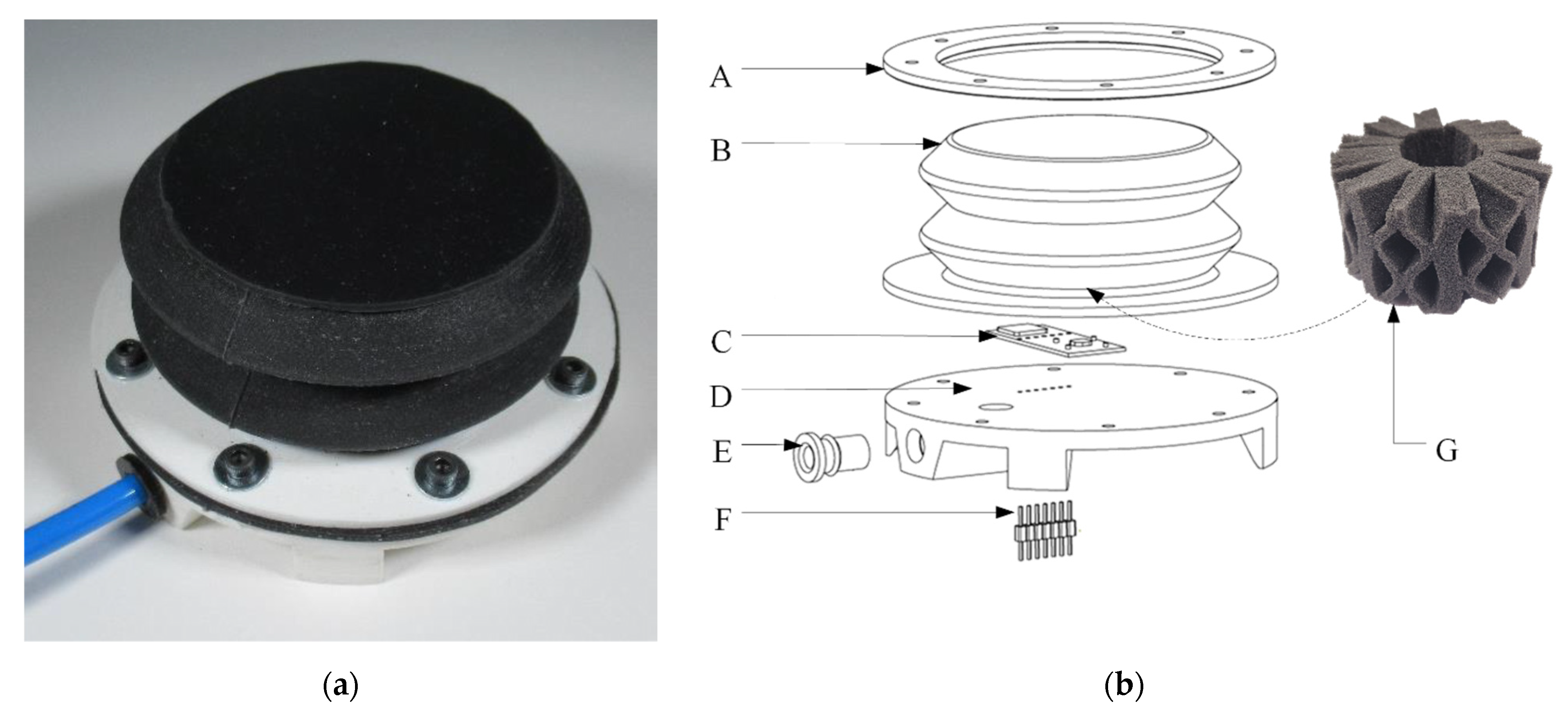 A

B

C

D

E

F

G

(a)

(b)