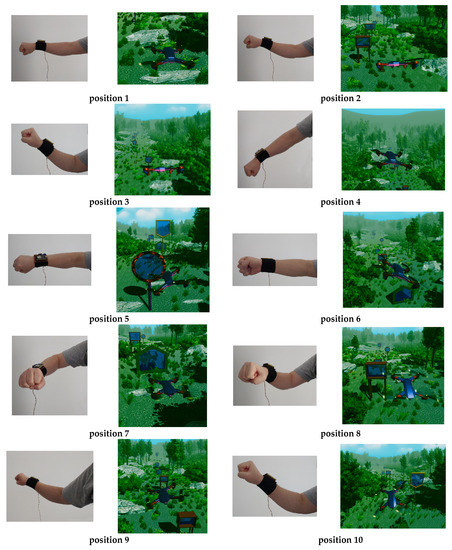 position 1

position 2

position 3

position 4

position 5

position 6

position 7

position 8

position 9

position 10