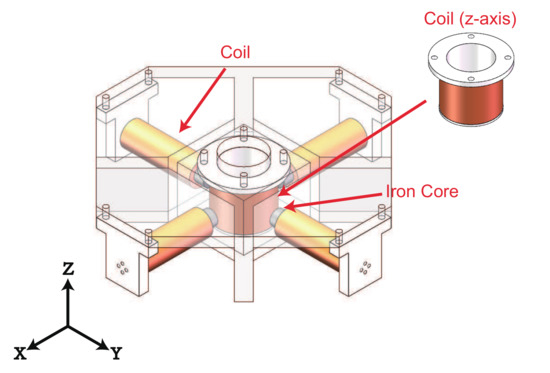 Coil (z-axis)

Coil

Iron Core

Z

X

Y