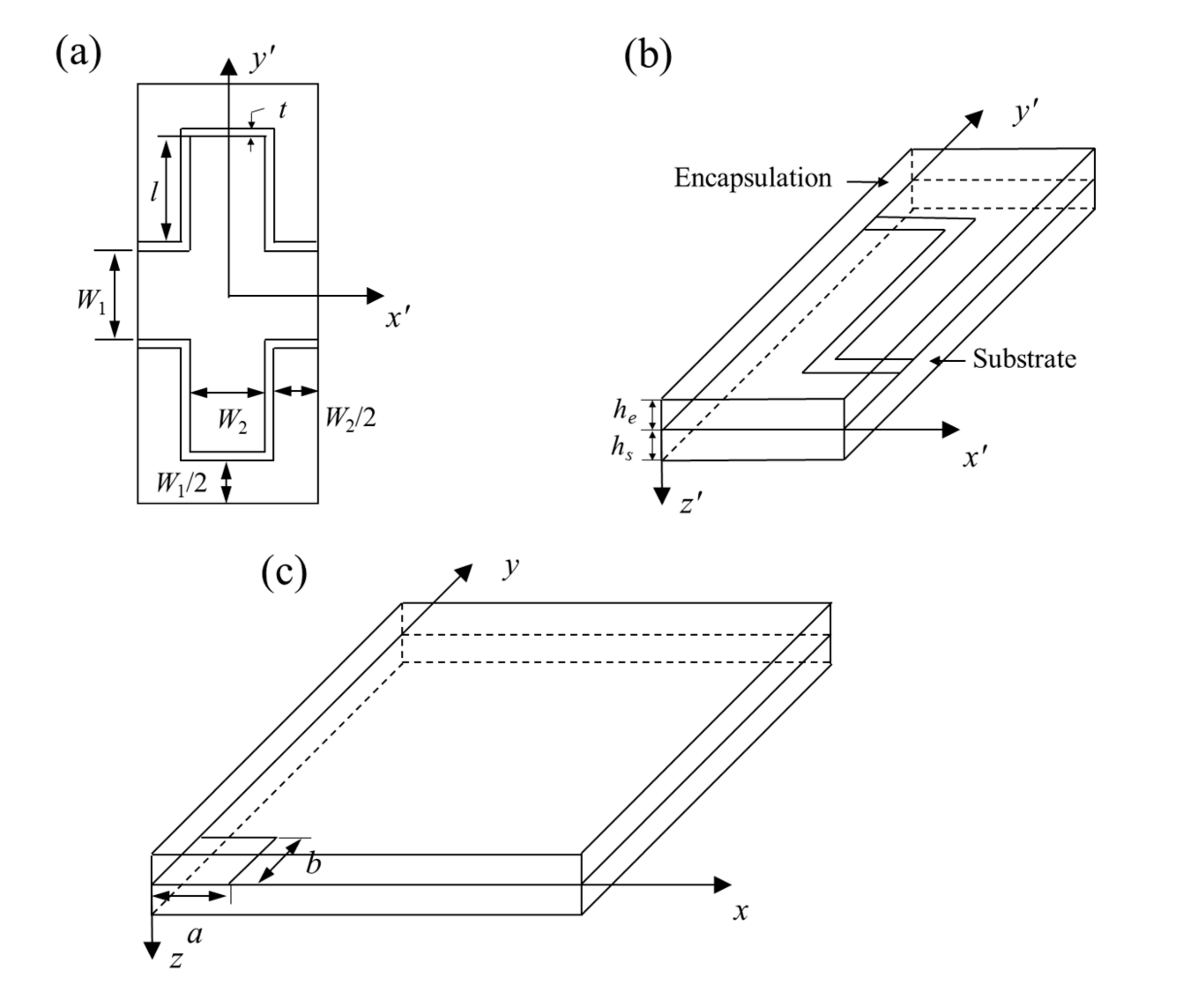 (a)

$y'$

$t$

$l$

$W_1$

$x'$

$W_2$

$W_2/2$

$W_1/2$

(b)

$y'$

Encapsulation

Substrate

$h_e$

$h_s$

$x'$

$z'$

(c)

$y$

$b$

$x$

$a$

$z$