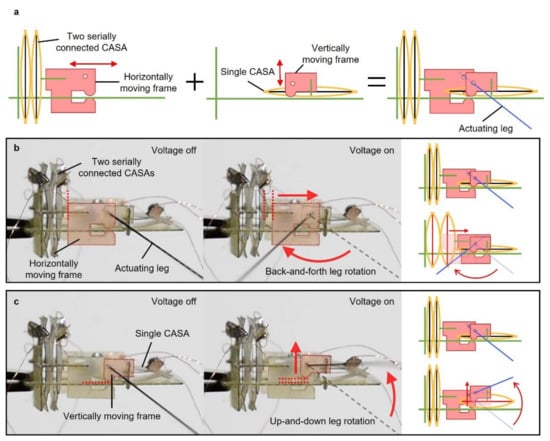 a

Two serially connected CASA

Horizontally moving frame

+

Single CASA

Vertically moving frame

=

Actuating leg

b

Voltage off

Two serially connected CASAs

Horizontally moving frame

Actuating leg

Voltage on

Back-and-forth leg rotation

c

Voltage off

Single CASA

Vertically moving frame

Voltage on

Up-and-down leg rotation