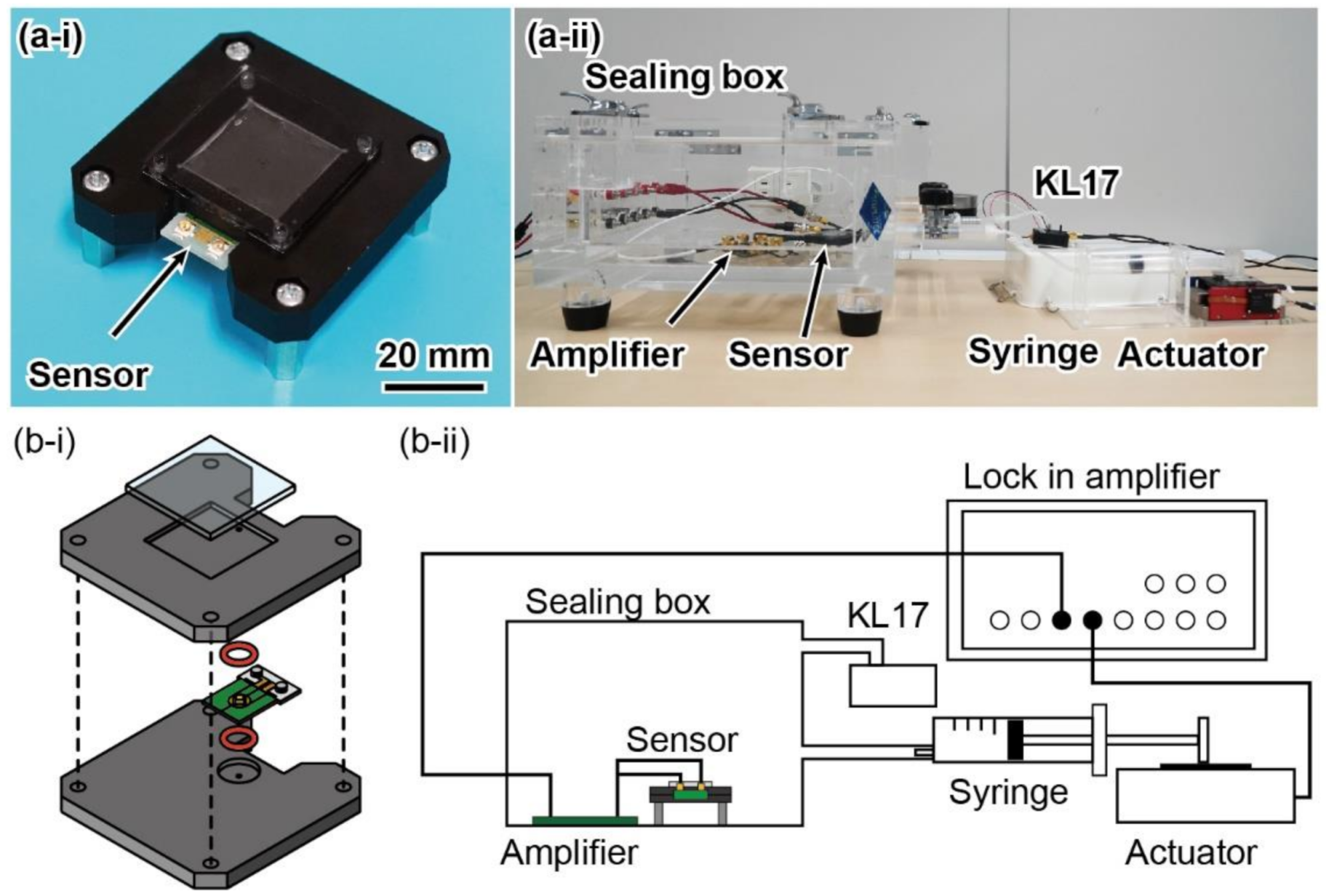 (a-i)

Sensor

20 mm

(a-ii)

Sealing box

KL17

Amplifier

Sensor

Syringe

Actuator

(b-i)

(b-ii)

Lock in amplifier

Sealing box

KL17

Sensor

Syringe

Amplifier

Actuator