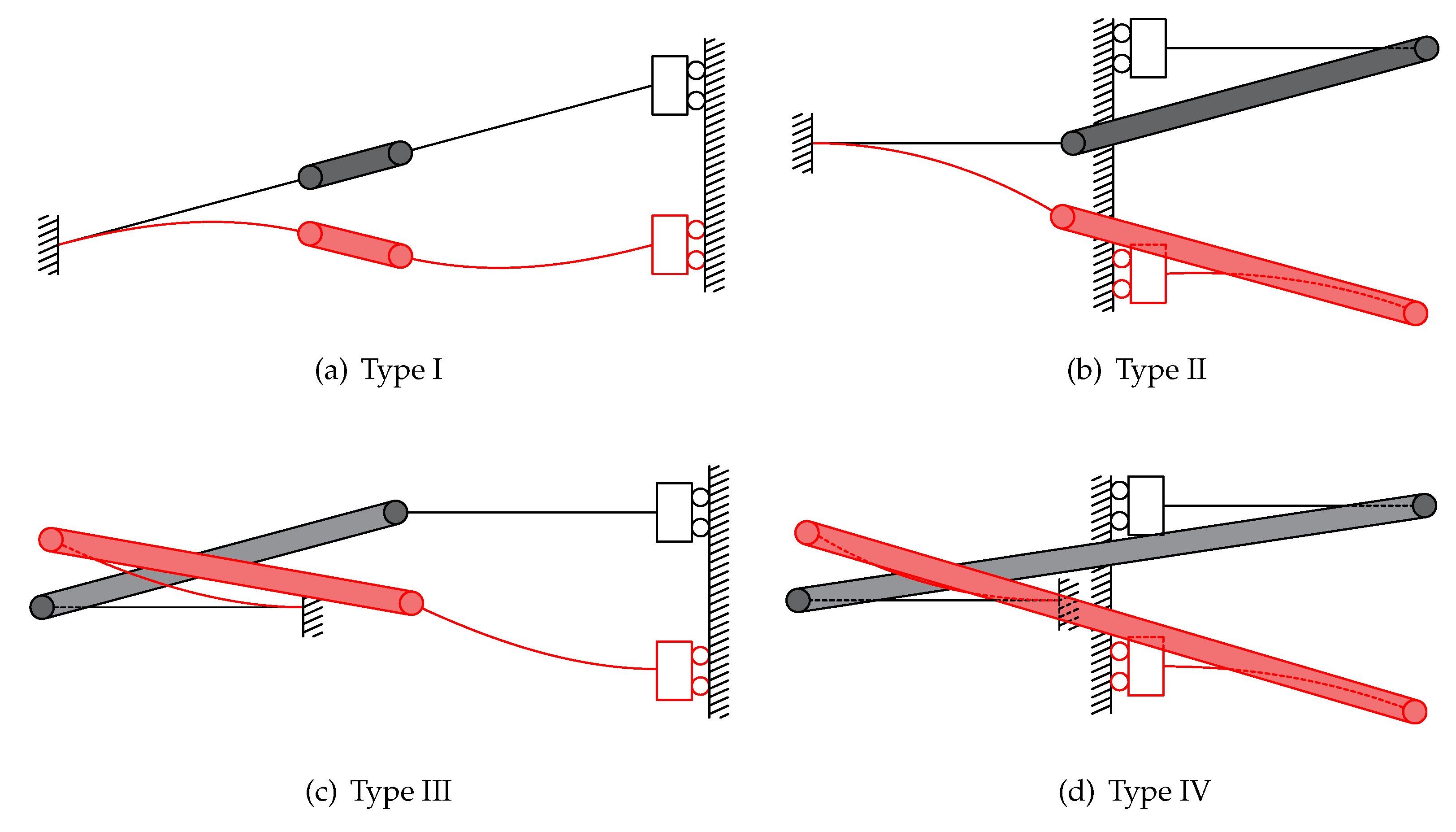 (a) Type I

(b) Type II

(c) Type III

(d) Type IV