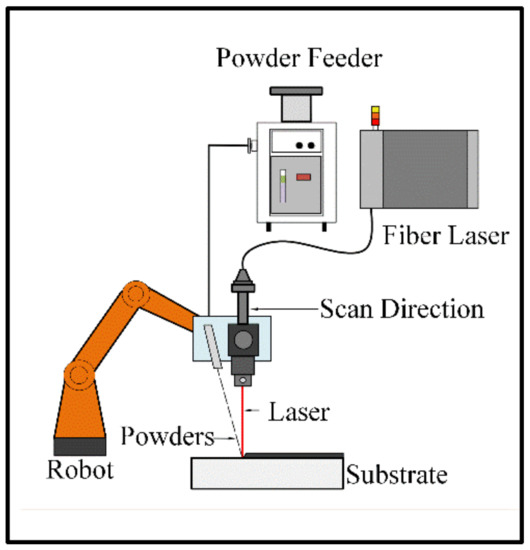 Powder Feeder

Fiber Laser

Scan Direction

Laser

Powders

Robot

Substrate