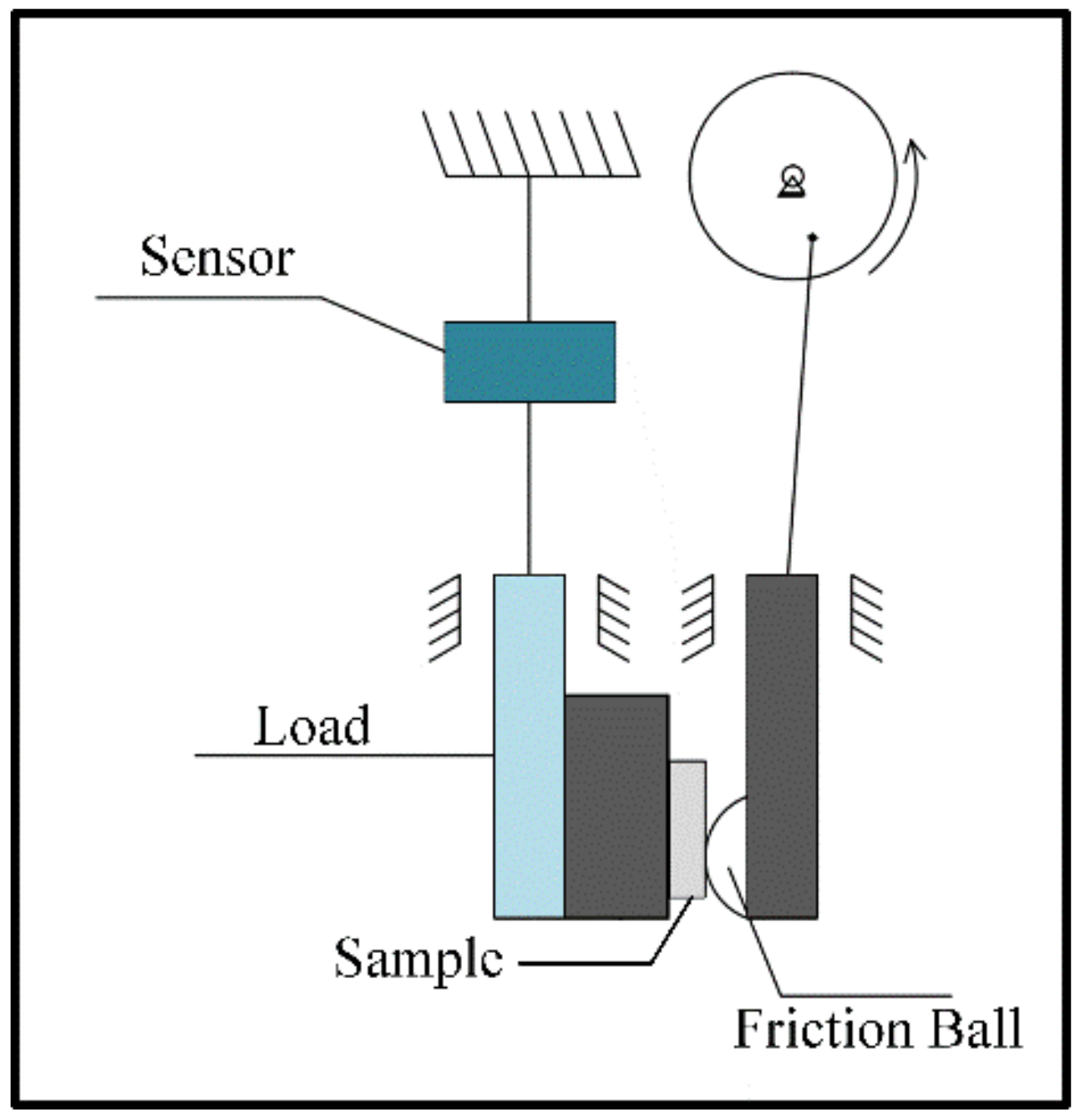 Sensor

Load

Sample

Friction Ball