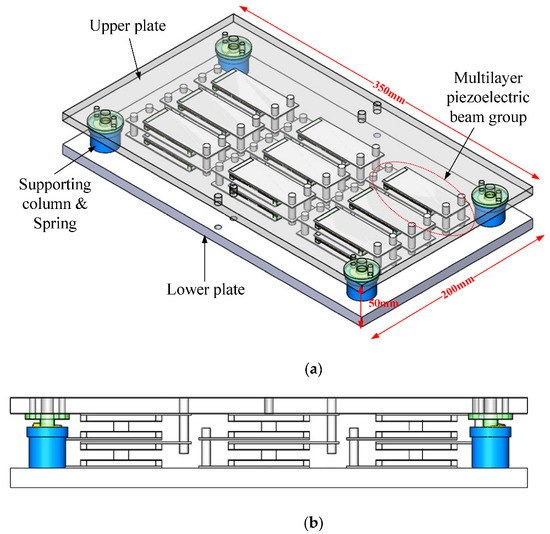 Upper plate

350mm

Multilayer piezoelectric beam group

Supporting column & Spring

Lower plate

50mm

200mm

(a)

(b)