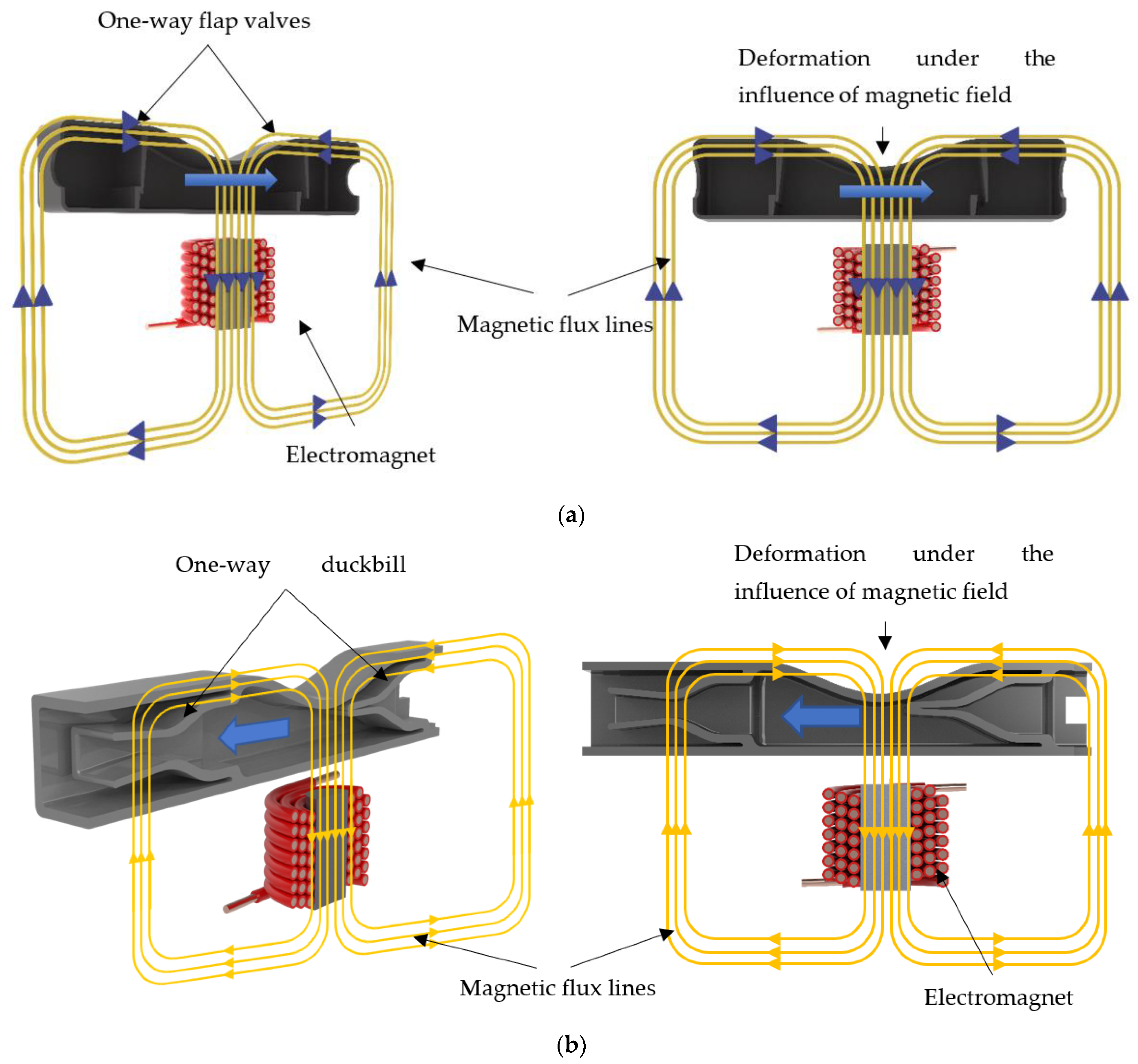 One-way flap valves

Deformation under the influence of magnetic field

Magnetic flux lines

Electromagnet

(a)

One-way duckbill

Deformation under the influence of magnetic field

Magnetic flux lines

Electromagnet

(b)