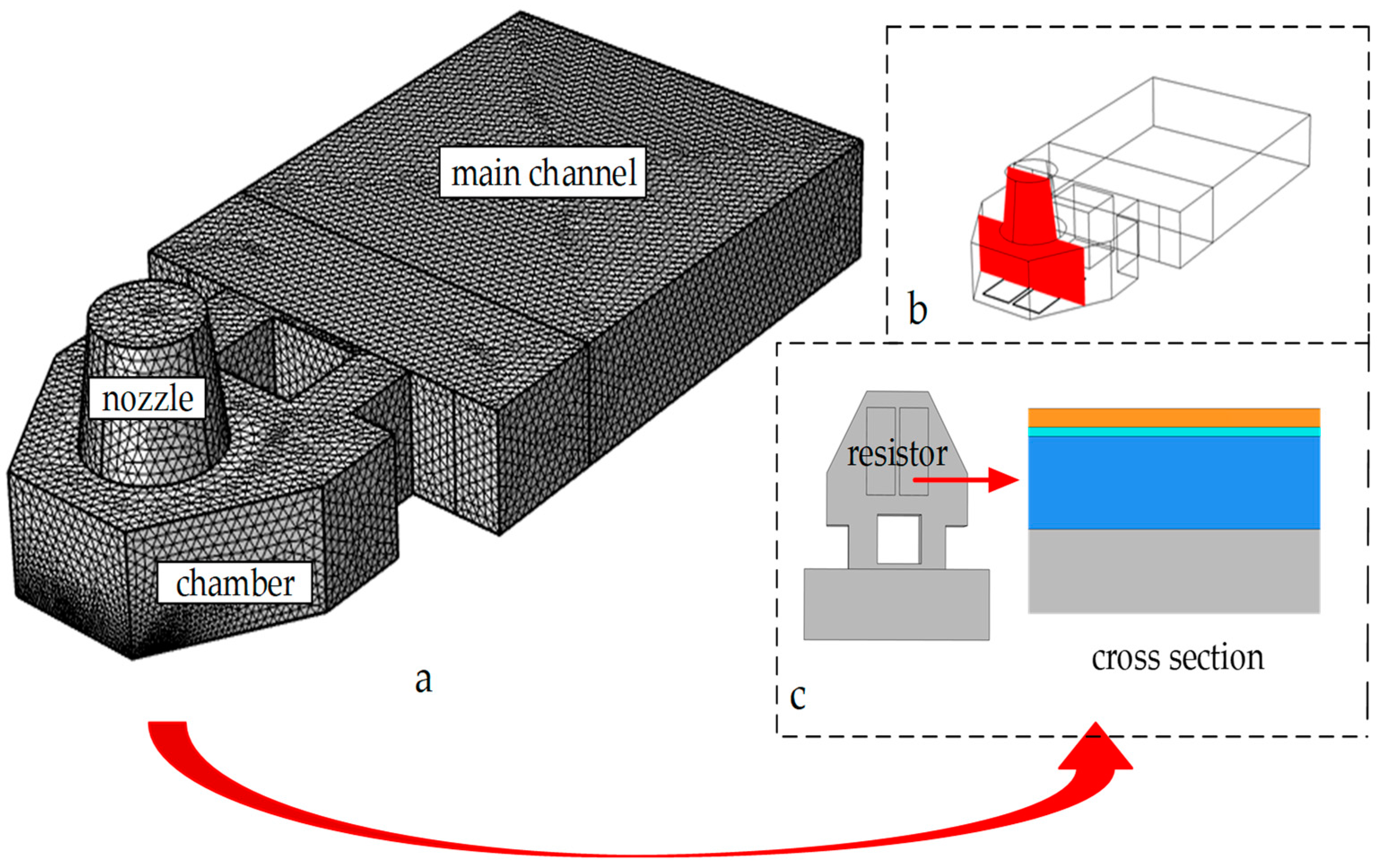 main channel

nozzle

chamber

a

b

resistor

cross section

c