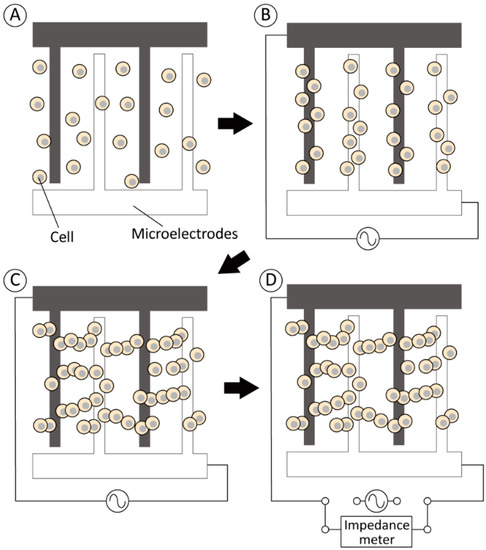 A
Cell
Microelectrodes
B
C
D
Impedance meter