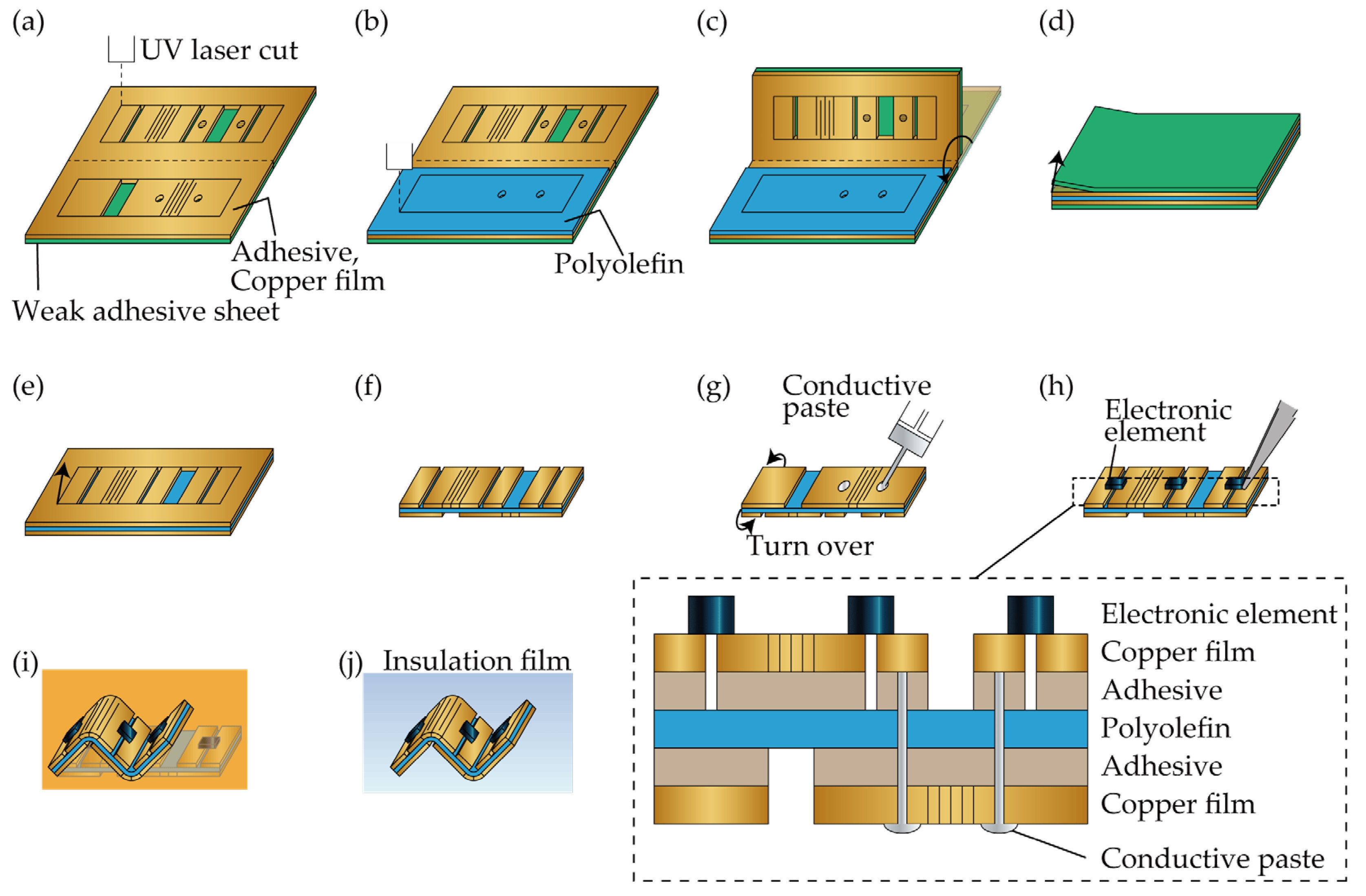 (a)
UV laser cut
Adhesive, Copper film
Weak adhesive sheet

(b)
Polyolefin

(c)

(d)

(e)

(f)

(g)
Conductive paste
Turn over

(h)
Electronic element

(i)

(j)
Insulation film

Electronic element
Copper film
Adhesive
Polyolefin
Adhesive
Copper film
Conductive paste