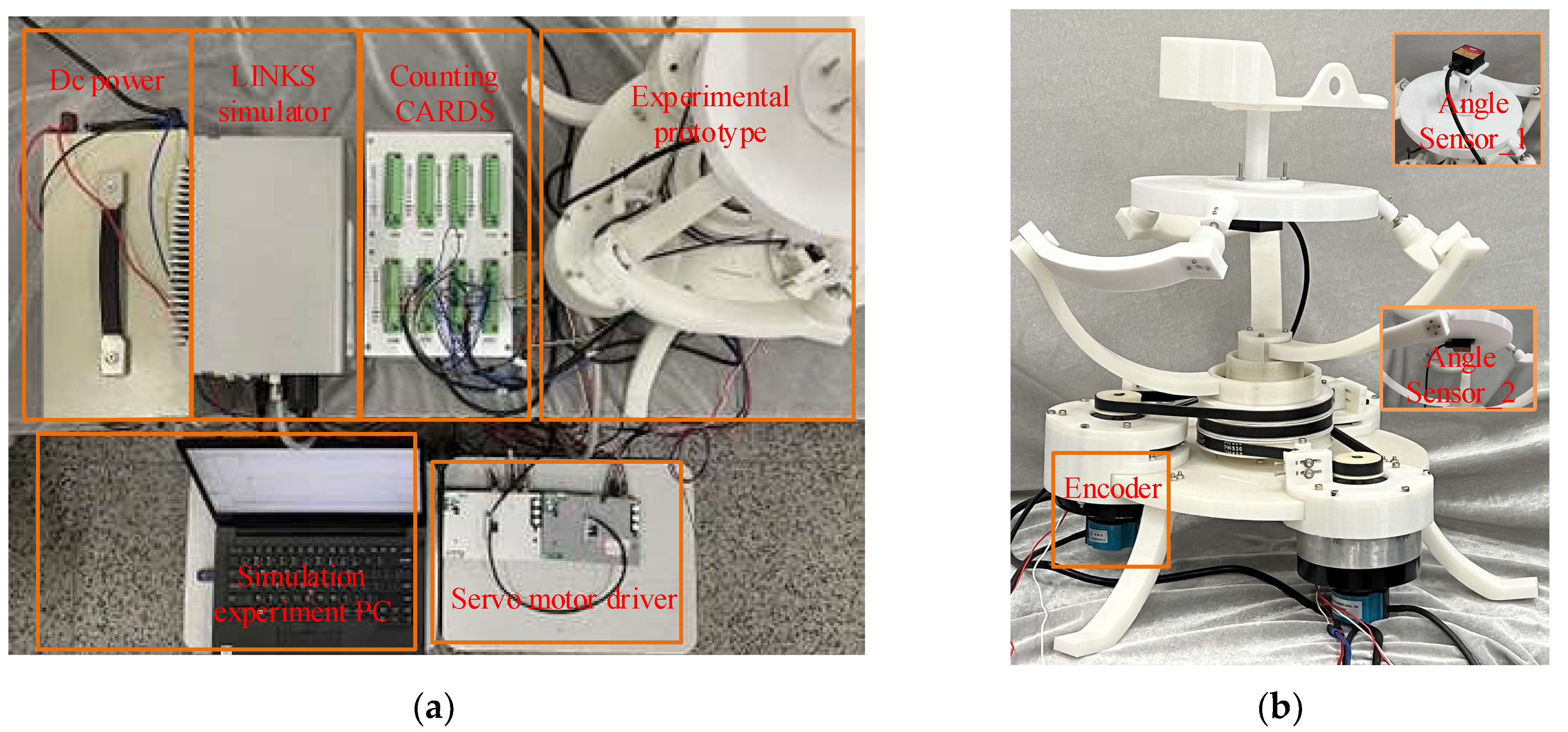 Dc power

LINKS simulator

Counting CARDS

Experimental prototype

Simulation experiment PC

Servo motor driver

(a)

Angle Sensor_1

Angle Sensor_2

Encoder

(b)