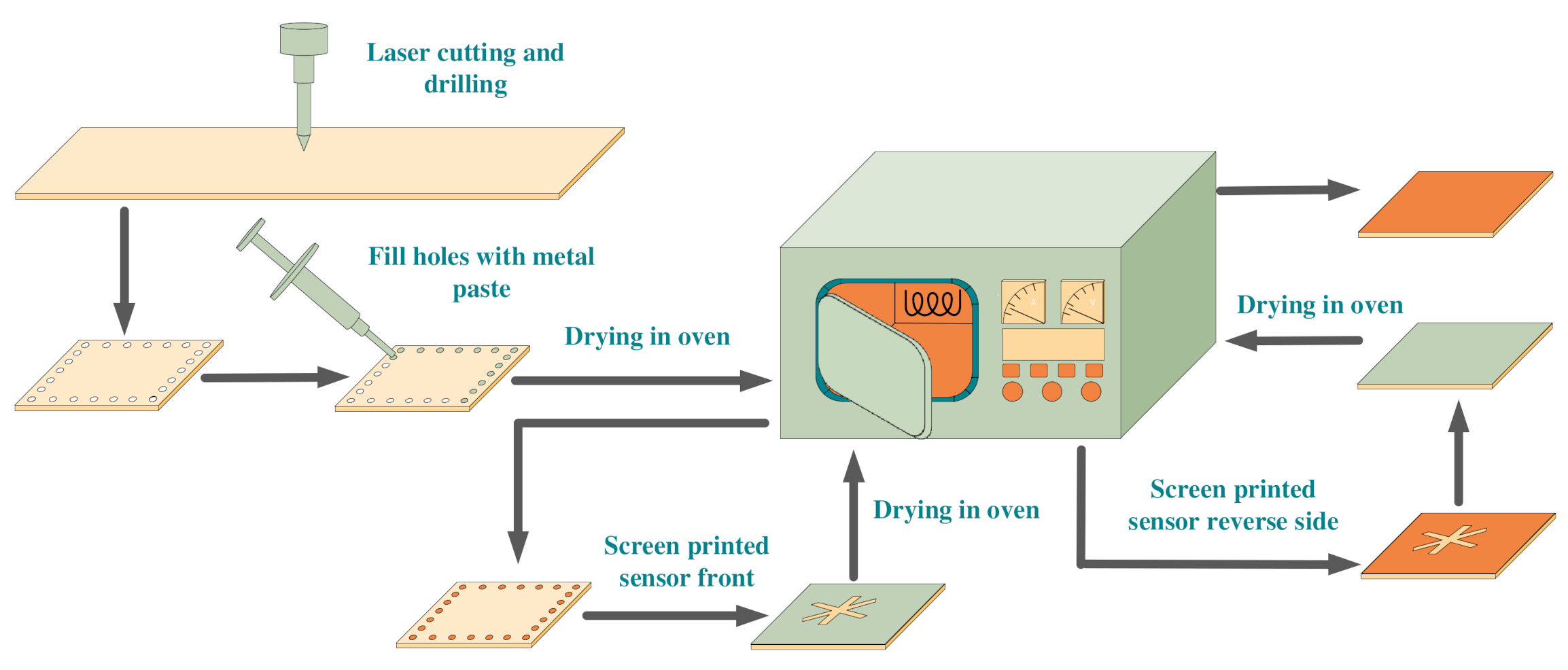 Laser cutting and drilling

Fill holes with metal paste

Drying in oven

A

V

Drying in oven

Screen printed sensor front

Drying in oven

Screen printed sensor reverse side