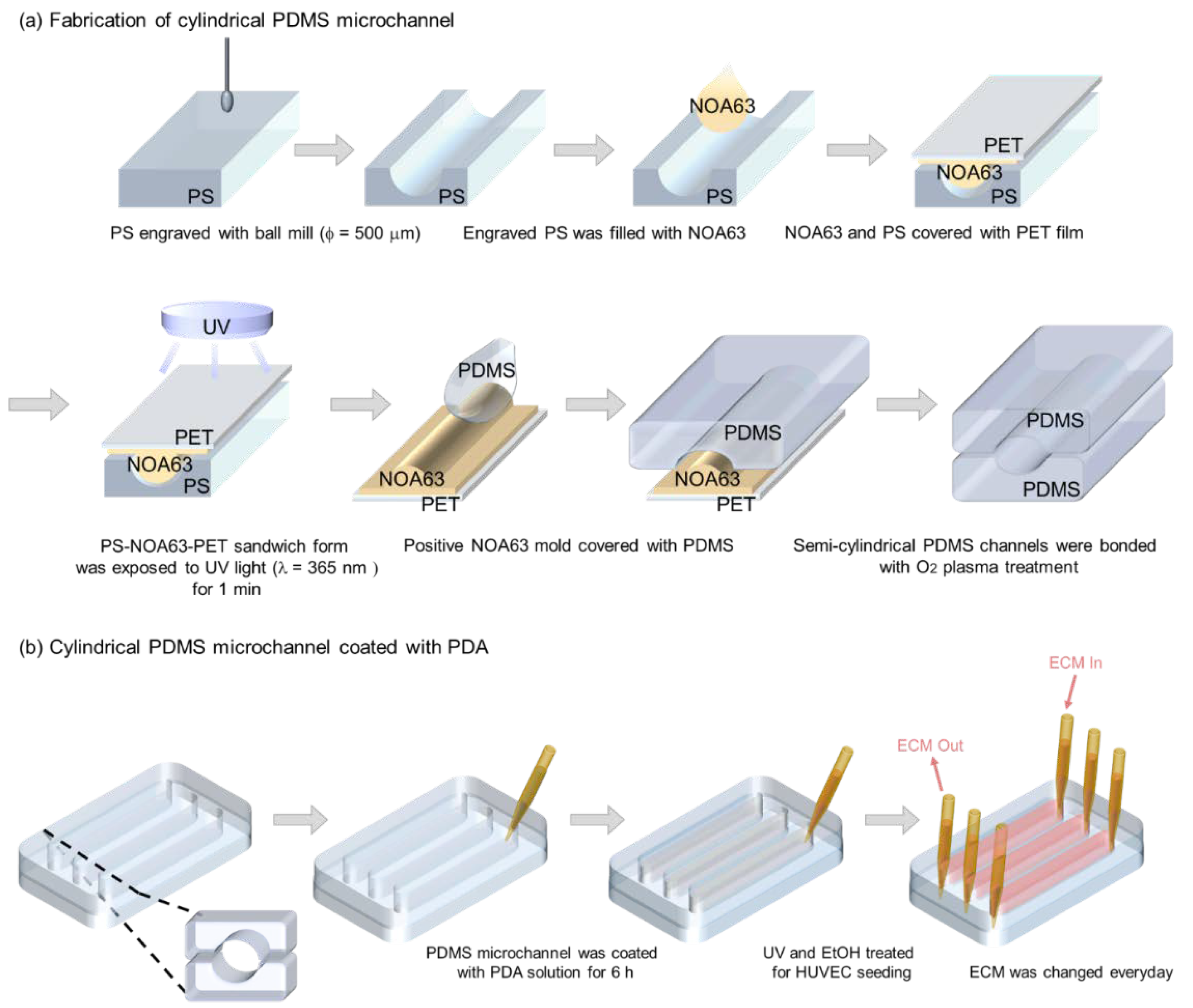 (a) Fabrication of cylindrical PDMS microchannel

PS

PS

NOA63

PS

PET

NOA63

PS

PS engraved with ball mill ($\phi$ = 500 $\mu$m)

Engraved PS was filled with NOA63

NOA63 and PS covered with PET film

UV

PET

NOA63

PS

PDMS

NOA63

PET

PDMS

NOA63

PET

PDMS

PDMS

PS-NOA63-PET sandwich form was exposed to UV light ($\lambda$ = 365 nm ) for 1 min

Positive NOA63 mold covered with PDMS

Semi-cylindrical PDMS channels were bonded with $O_2$ plasma treatment

(b) Cylindrical PDMS microchannel coated with PDA

ECM In

ECM Out

PDMS microchannel was coated with PDA solution for 6 h

UV and EtOH treated for HUVEC seeding

ECM was changed everyday