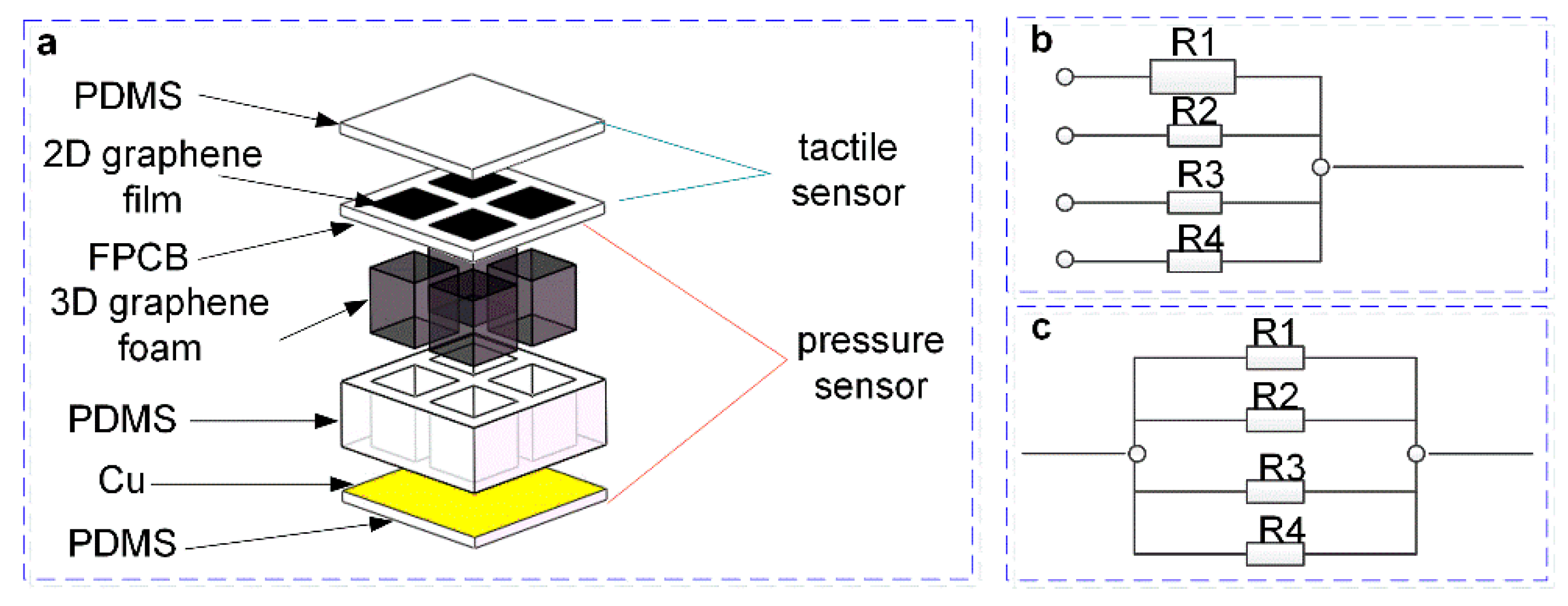 a

PDMS

2D graphene film

FPCB

3D graphene foam

PDMS

Cu

PDMS

tactile sensor

pressure sensor

b

R1

R2

R3

R4

c

R1

R2

R3

R4