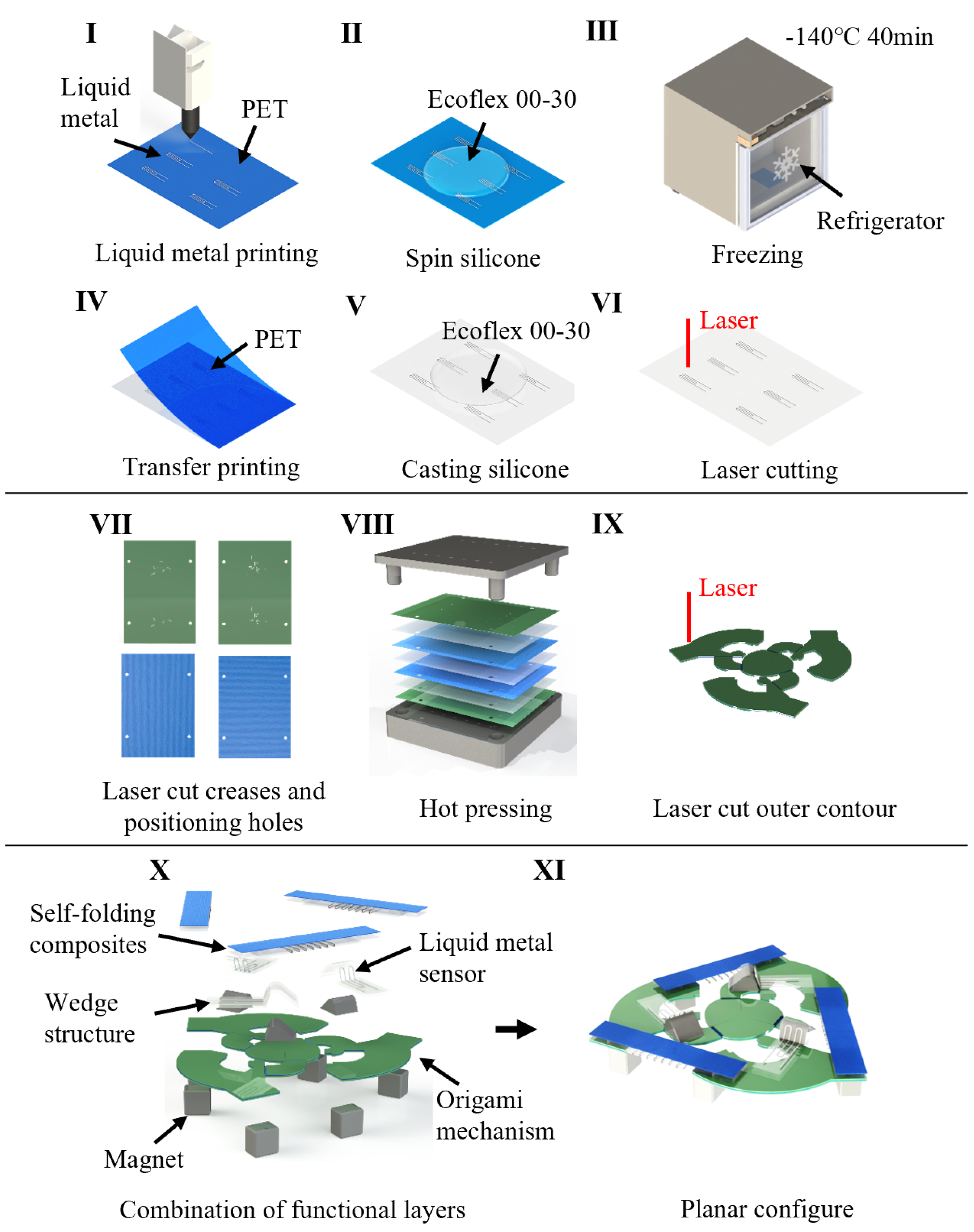 I

Liquid metal

PET

Liquid metal printing

II

Ecoflex 00-30

Spin silicone

III

-140°C 40min

Refrigerator

Freezing

IV

PET

Transfer printing

V

Ecoflex 00-30

Casting silicone

VI

Laser

Laser cutting

VII

Laser cut creases and positioning holes

VIII

Hot pressing

IX

Laser

Laser cut outer contour

X

Self-folding composites

Liquid metal sensor

Wedge structure

Origami mechanism

Magnet

Combination of functional layers

XI

Planar configure