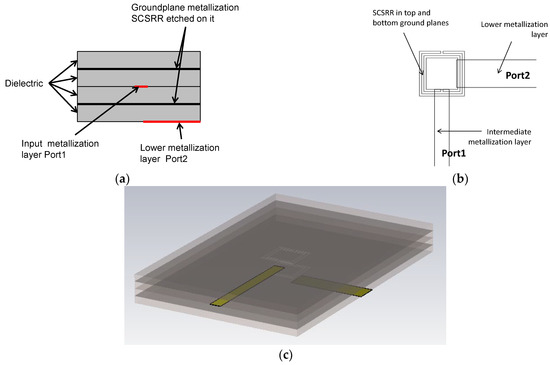 Groundplane metallization SCSRR etched on it

Dielectric

Input metallization layer Port1

Lower metallization layer Port2

(a)

SCSRR in top and bottom ground planes

Lower metallization layer

Port2

Intermediate metallization layer

Port1

(b)

(c)