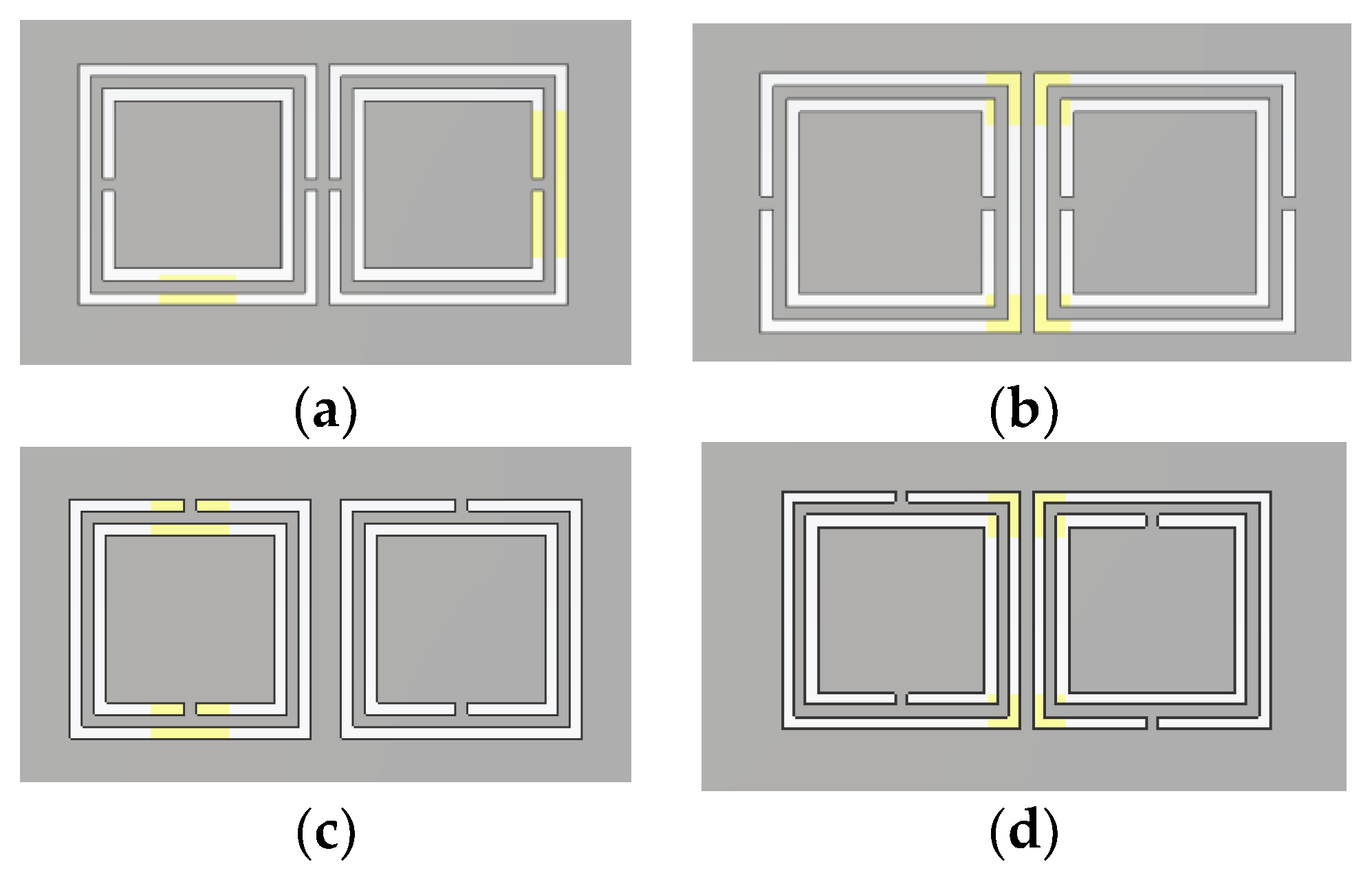 (a)

(b)

(c)

(d)