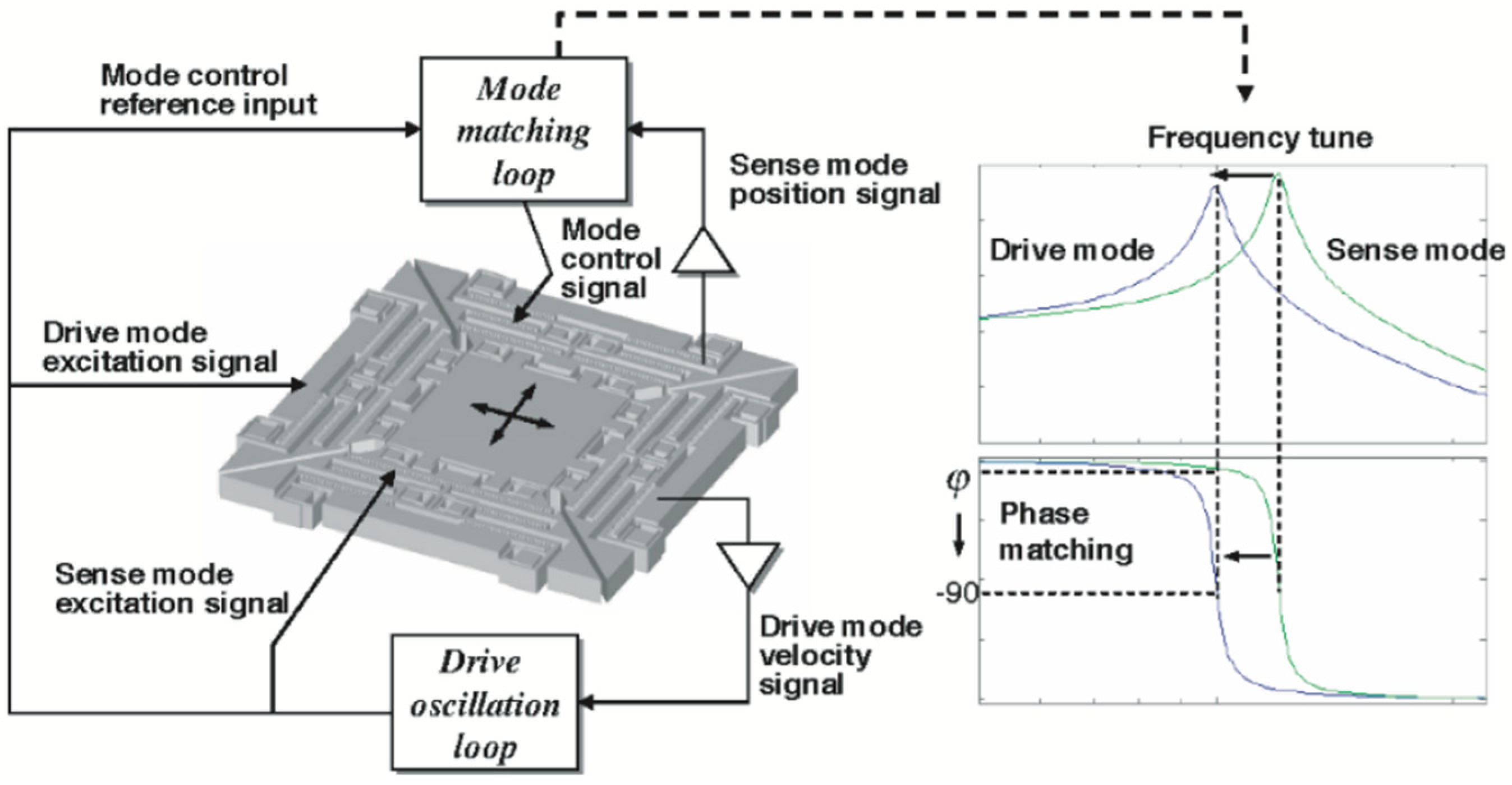 Mode control reference input

Mode matching loop

Sense mode position signal

Mode control signal

Drive mode excitation signal

Sense mode excitation signal

Drive oscillation loop

Drive mode velocity signal

Frequency tune

Drive mode

Sense mode

$\varphi$

Phase matching

-90