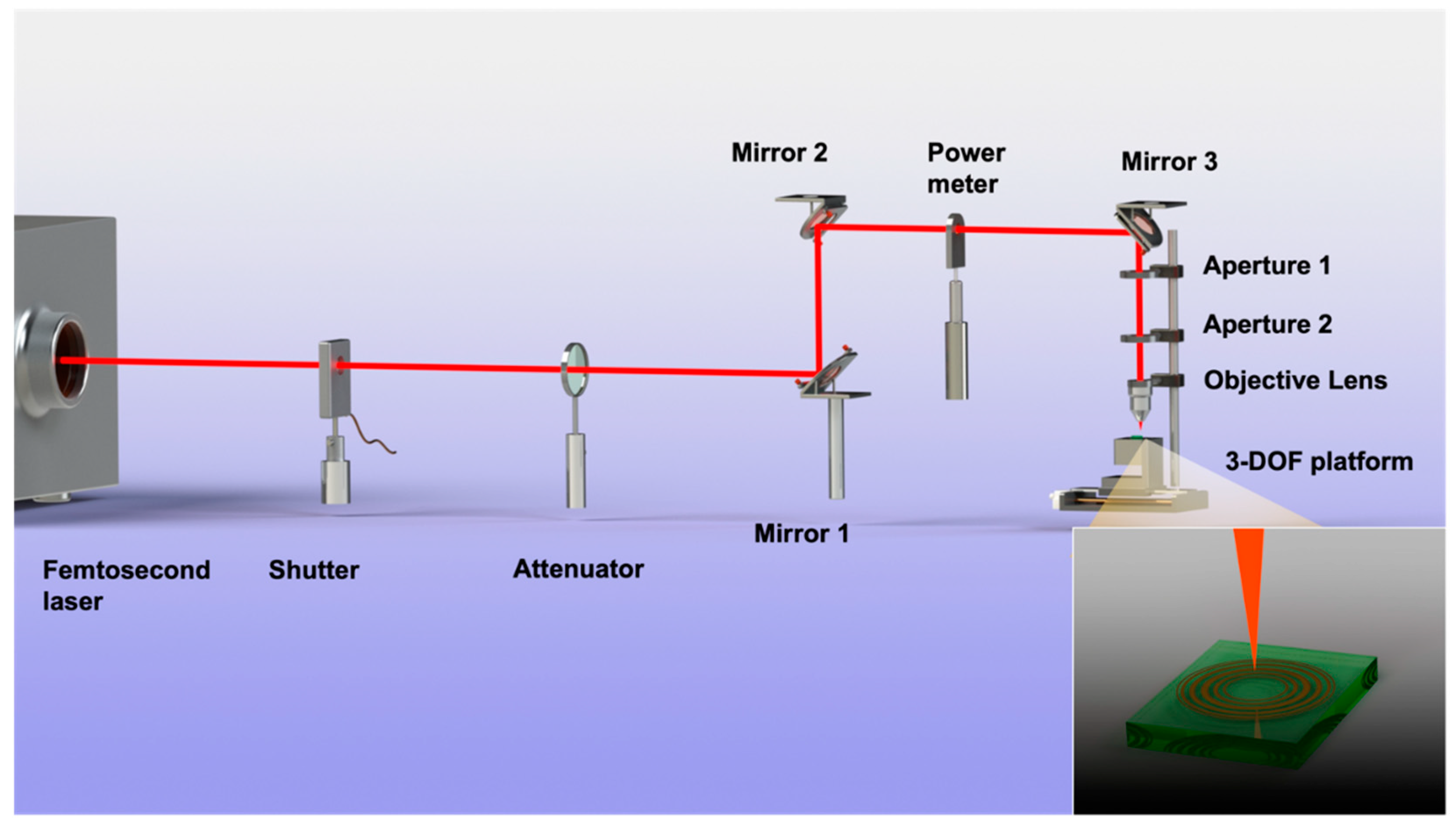 Mirror 2

Power meter

Mirror 3

Aperture 1

Aperture 2

Objective Lens

3-DOF platform

Mirror 1

Femtosecond laser

Shutter

Attenuator