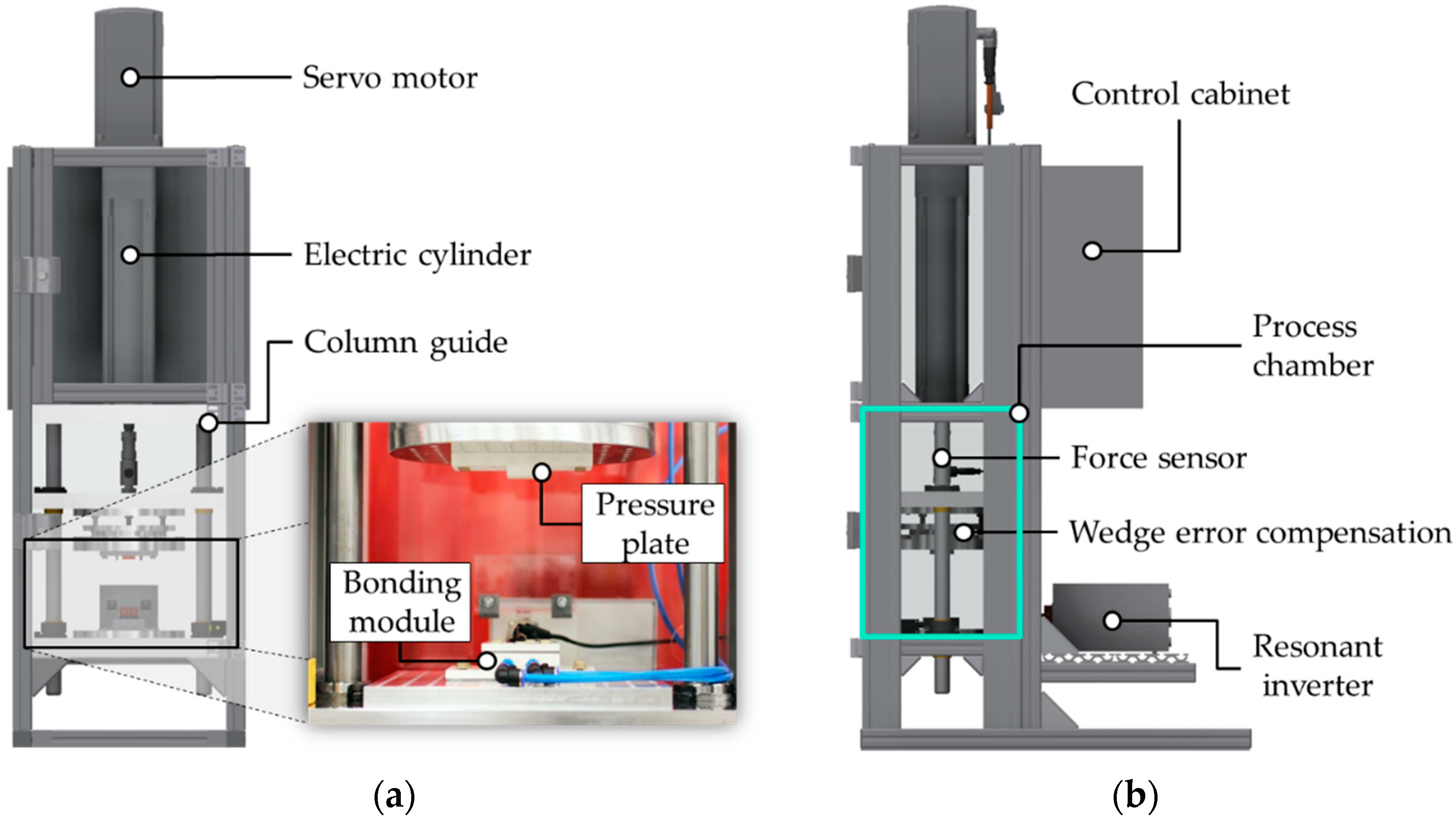 Servo motor

Electric cylinder

Column guide

Pressure plate

Bonding module

(a)

Control cabinet

Process chamber

Force sensor

Wedge error compensation

Resonant inverter

(b)