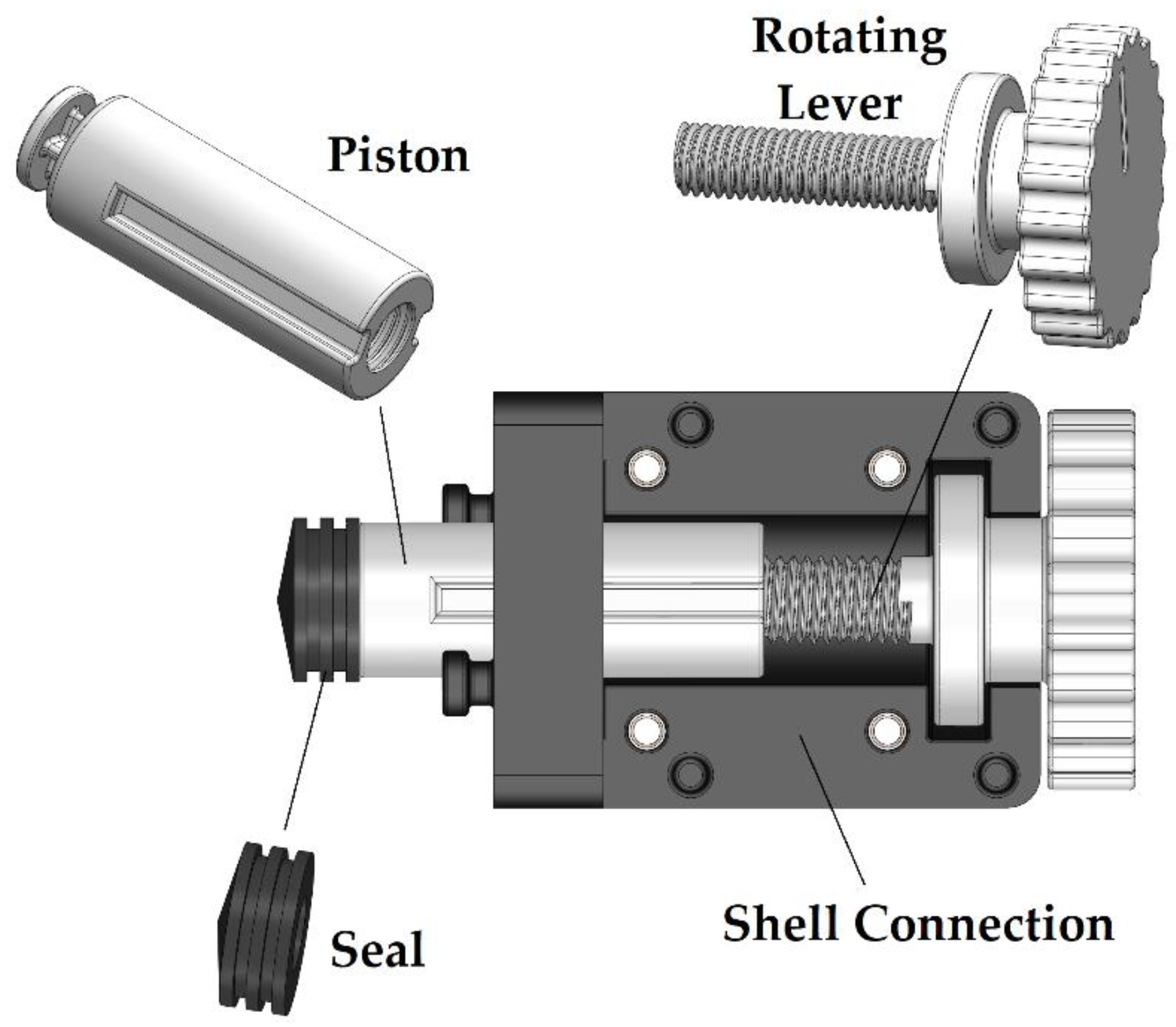 Rotating Lever

Piston

Seal

Shell Connection