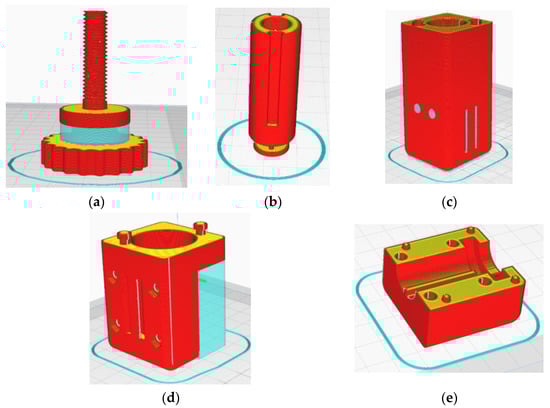 (a)
(b)
(c)
(d)
(e)