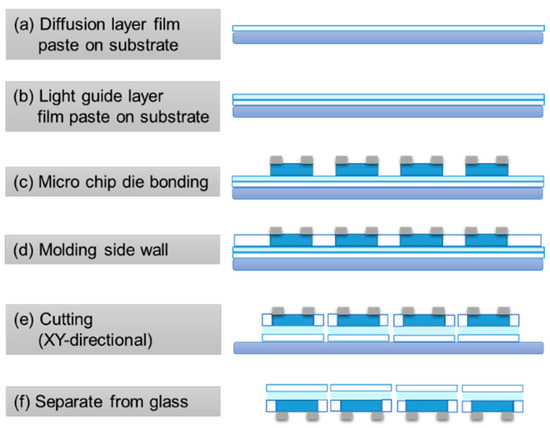 (a) Diffusion layer film paste on substrate

(b) Light guide layer film paste on substrate

(c) Micro chip die bonding

(d) Molding side wall

(e) Cutting (XY-directional)

(f) Separate from glass