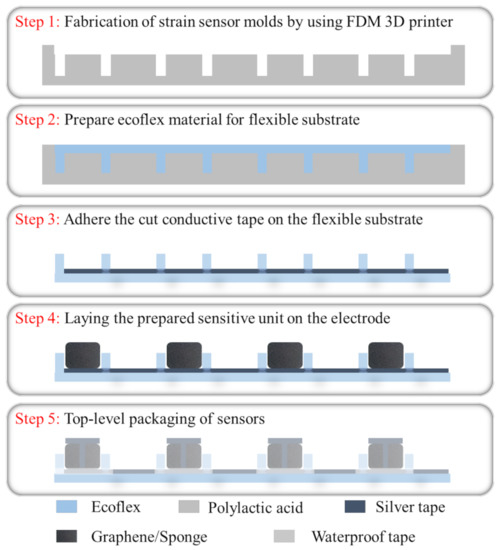 Step 1: Fabrication of strain sensor molds by using FDM 3D printer

Step 2: Prepare ecoflex material for flexible substrate

Step 3: Adhere the cut conductive tape on the flexible substrate

Step 4: Laying the prepared sensitive unit on the electrode

Step 5: Top-level packaging of sensors

Ecoflex
Polylactic acid
Silver tape
Graphene/Sponge
Waterproof tape