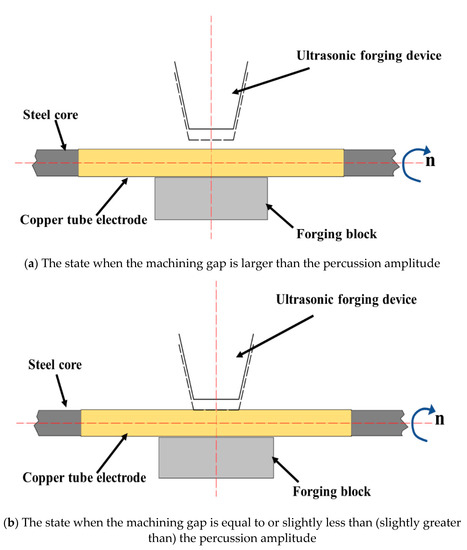 Ultrasonic forging device

Steel core

n

Copper tube electrode

Forging block

(a) The state when the machining gap is larger than the percussion amplitude

Ultrasonic forging device

Steel core

n

Copper tube electrode

Forging block

(b) The state when the machining gap is equal to or slightly less than (slightly greater than) the percussion amplitude