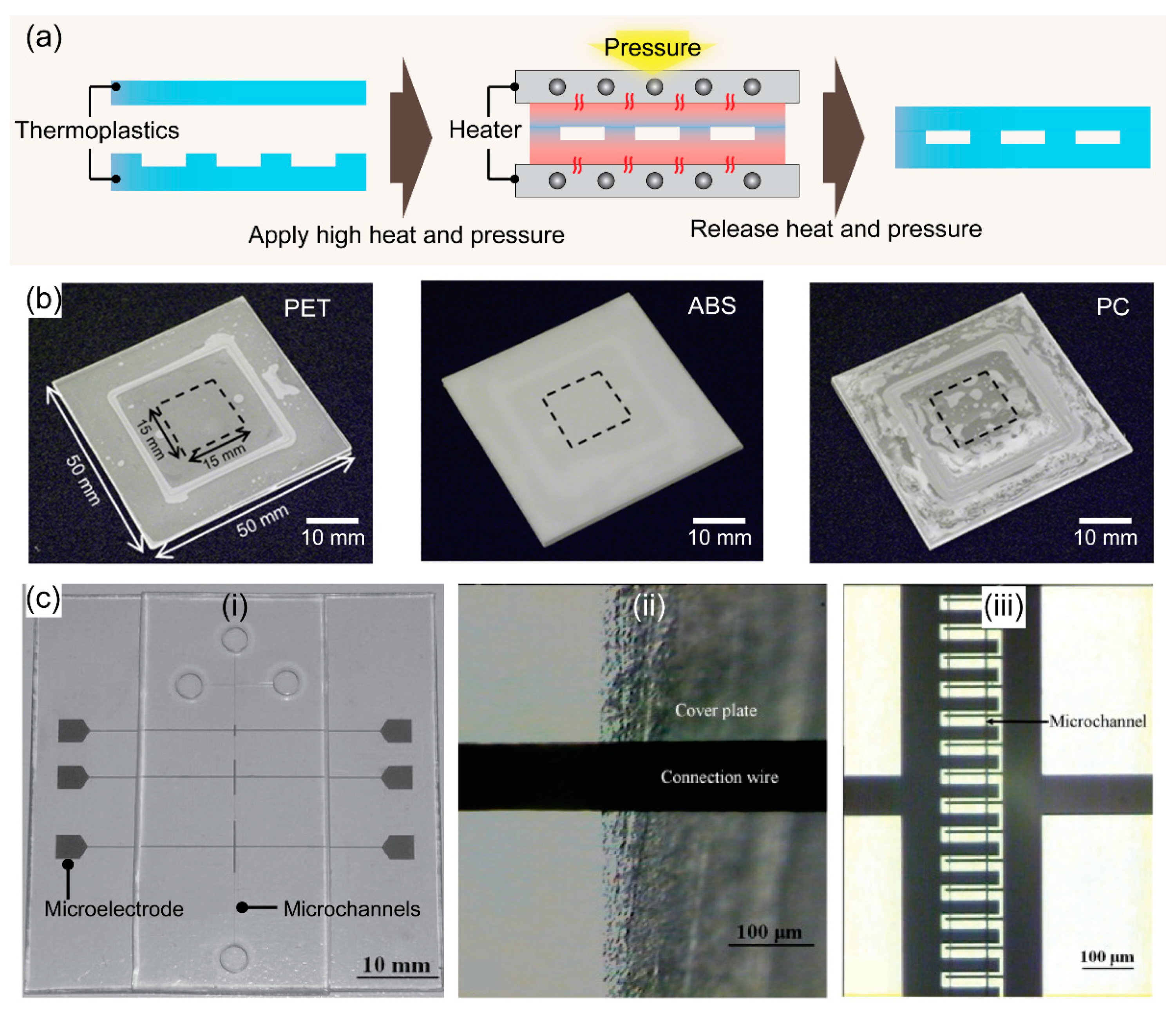 (a)

Thermoplastics

Pressure

Heater

Apply high heat and pressure

Release heat and pressure

(b)

PET

15 mm

15 mm

50 mm

50 mm

10 mm

ABS

10 mm

PC

10 mm

(c)

(i)

Microelectrode

Microchannels

10 mm

(ii)

Cover plate

Connection wire

100 μm

(iii)

Microchannel

100 μm