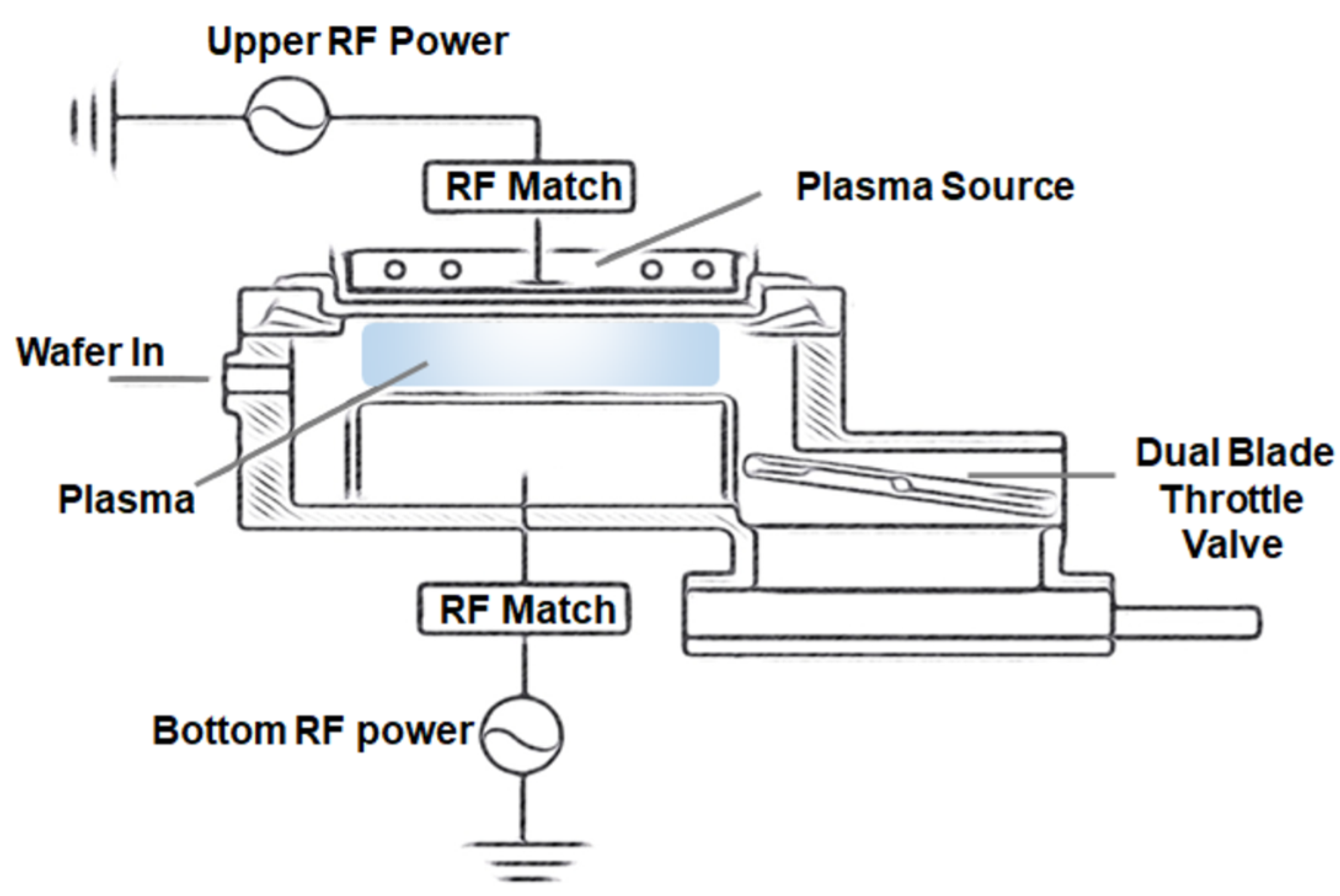 Upper RF Power

RF Match

Plasma Source

Wafer In

Plasma

Dual Blade Throttle Valve

RF Match

Bottom RF power