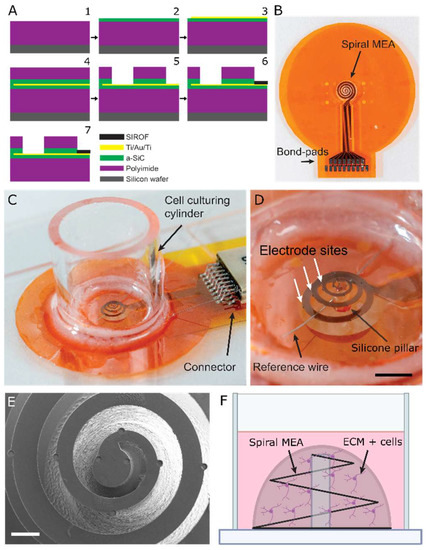 A
1
2
3
4
5
6
7
SIROF
Ti/Au/Ti
a-SiC
Polyimide
Silicon wafer

B
Spiral MEA
Bond-pads

C
Cell culturing cylinder
Connector

D
Electrode sites
Silicone pillar
Reference wire

E

F
Spiral MEA
ECM + cells